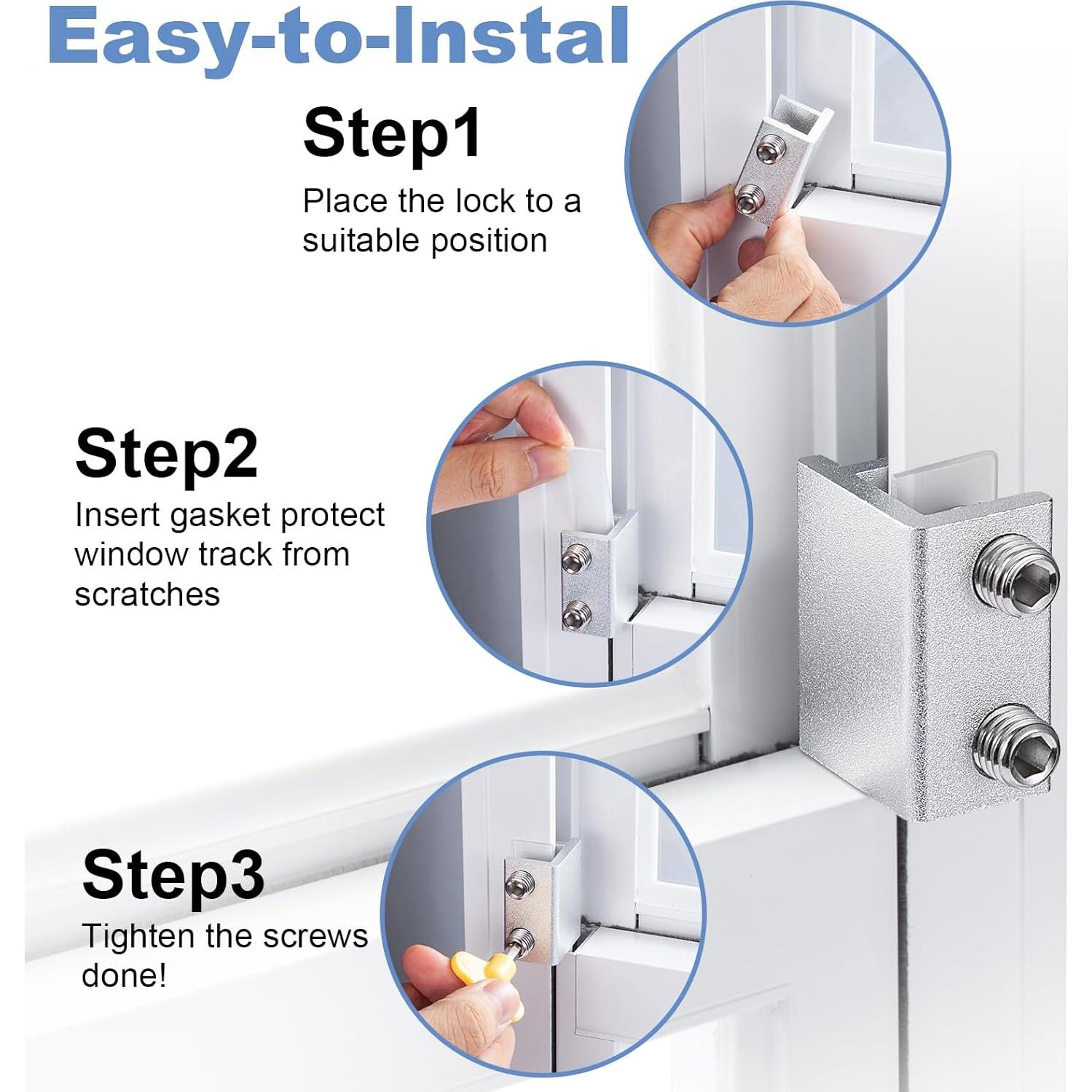 Easy-to-Instal

Step1

Place the lock to a suitable position

Step2

Insert gasket protect window track from scratches

Step3

Tighten the screws done!