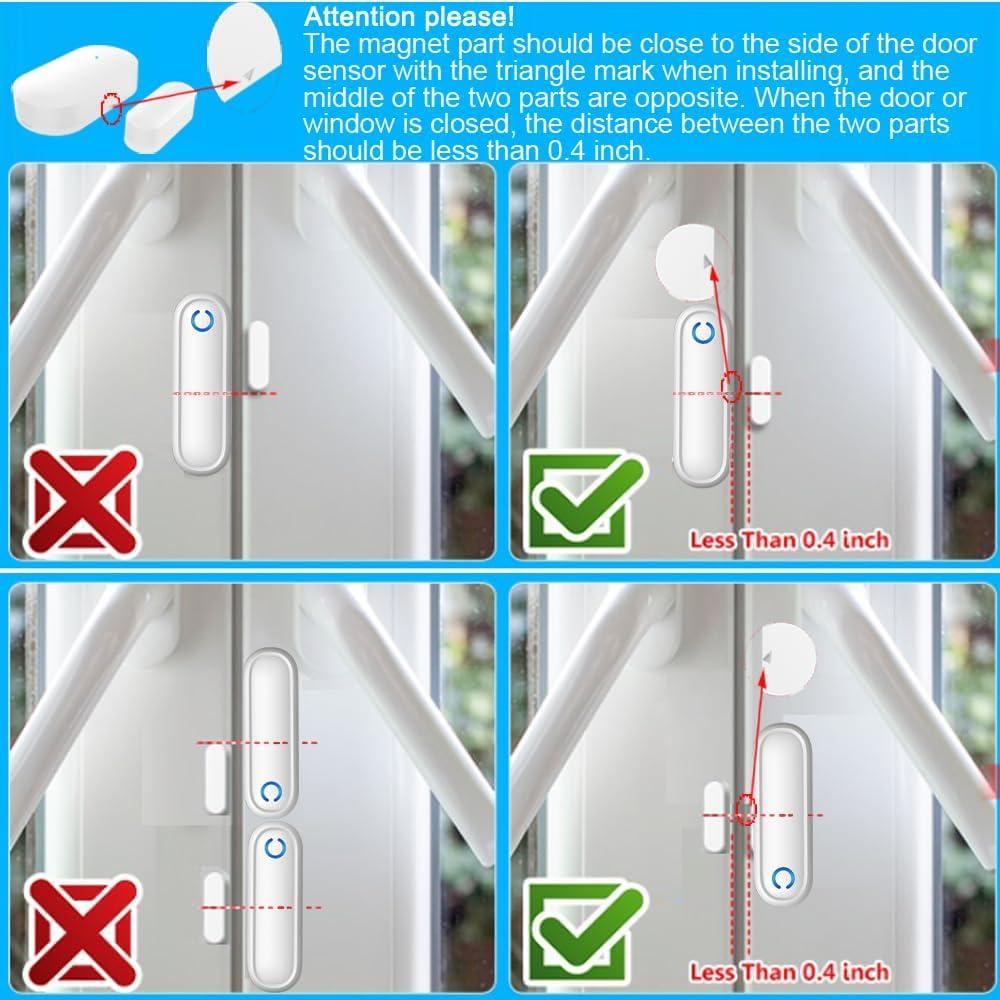 Attention please!
The magnet part should be close to the side of the door sensor with the triangle mark when installing, and the middle of the two parts are opposite. When the door or window is closed, the distance between the two parts should be less than 0.4 inch.

Less Than 0.4 inch

Less Than 0.4 inch