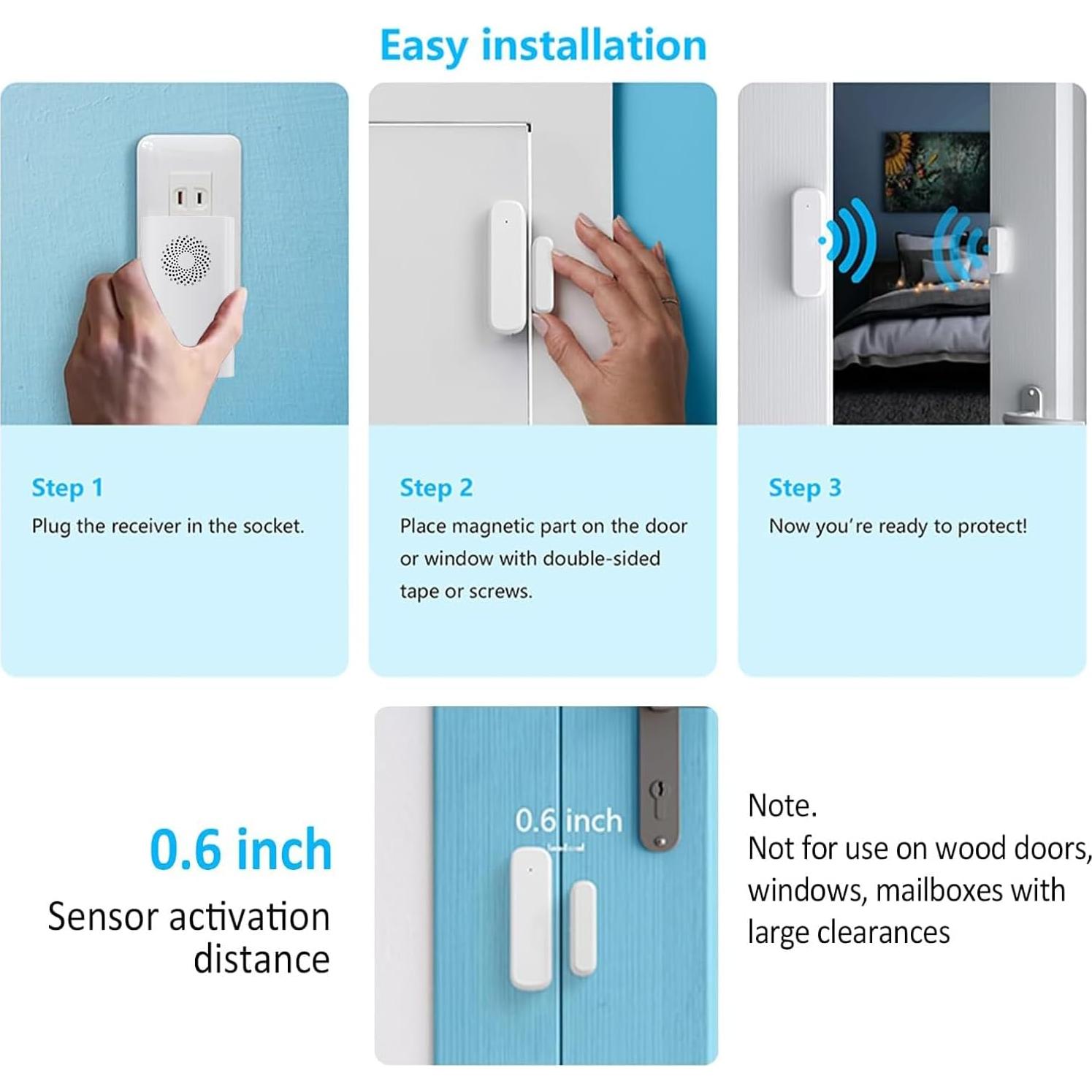 Easy installation

Step 1
Plug the receiver in the socket.

Step 2
Place magnetic part on the door or window with double-sided tape or screws.

Step 3
Now you're ready to protect!

0.6 inch
Sensor activation distance

0.6 inch

Note.
Not for use on wood doors, windows, mailboxes with large clearances