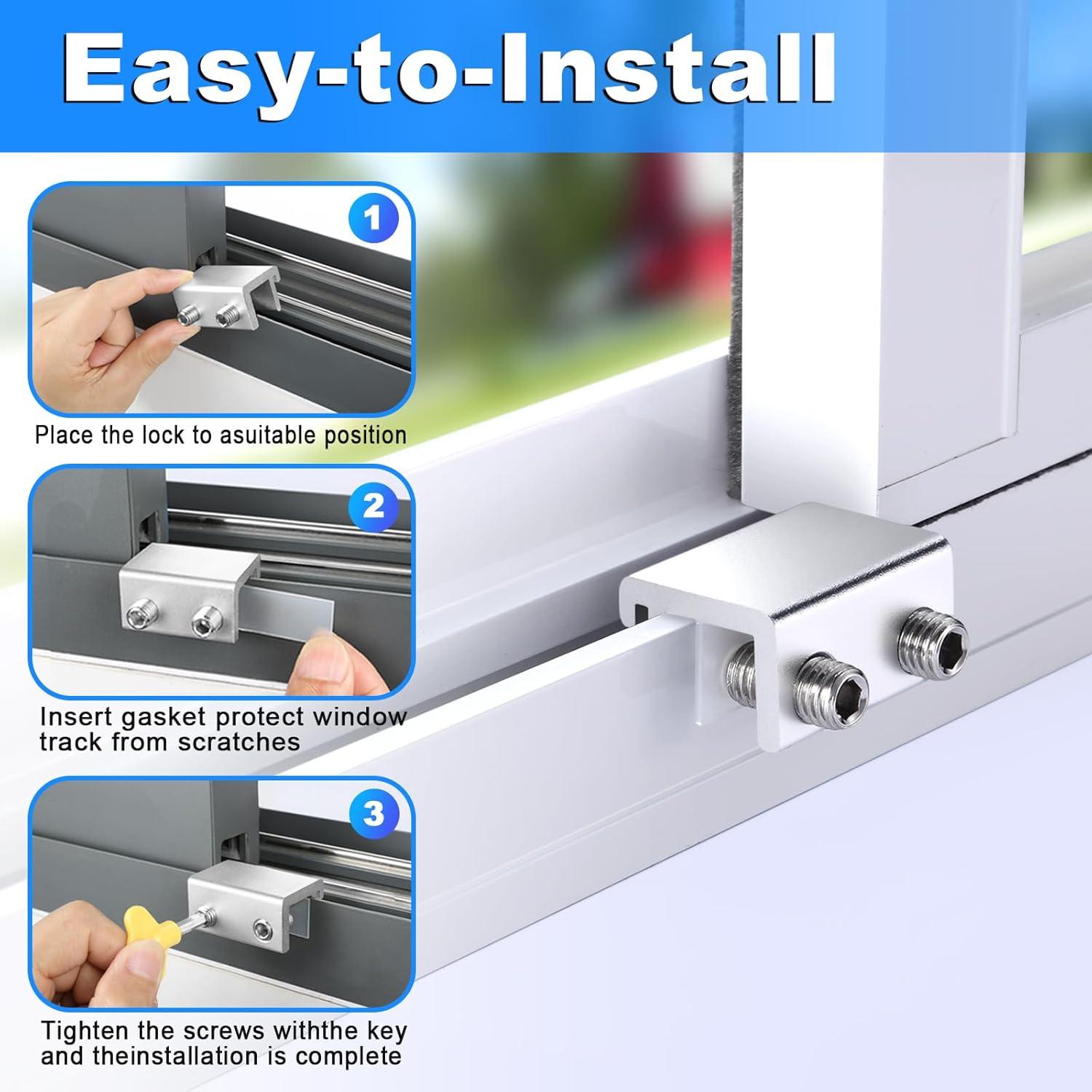 Easy-to-Install

1

Place the lock to asuitable position

2

Insert gasket protect window track from scratches

3

Tighten the screws withthe key and theinstallation is complete