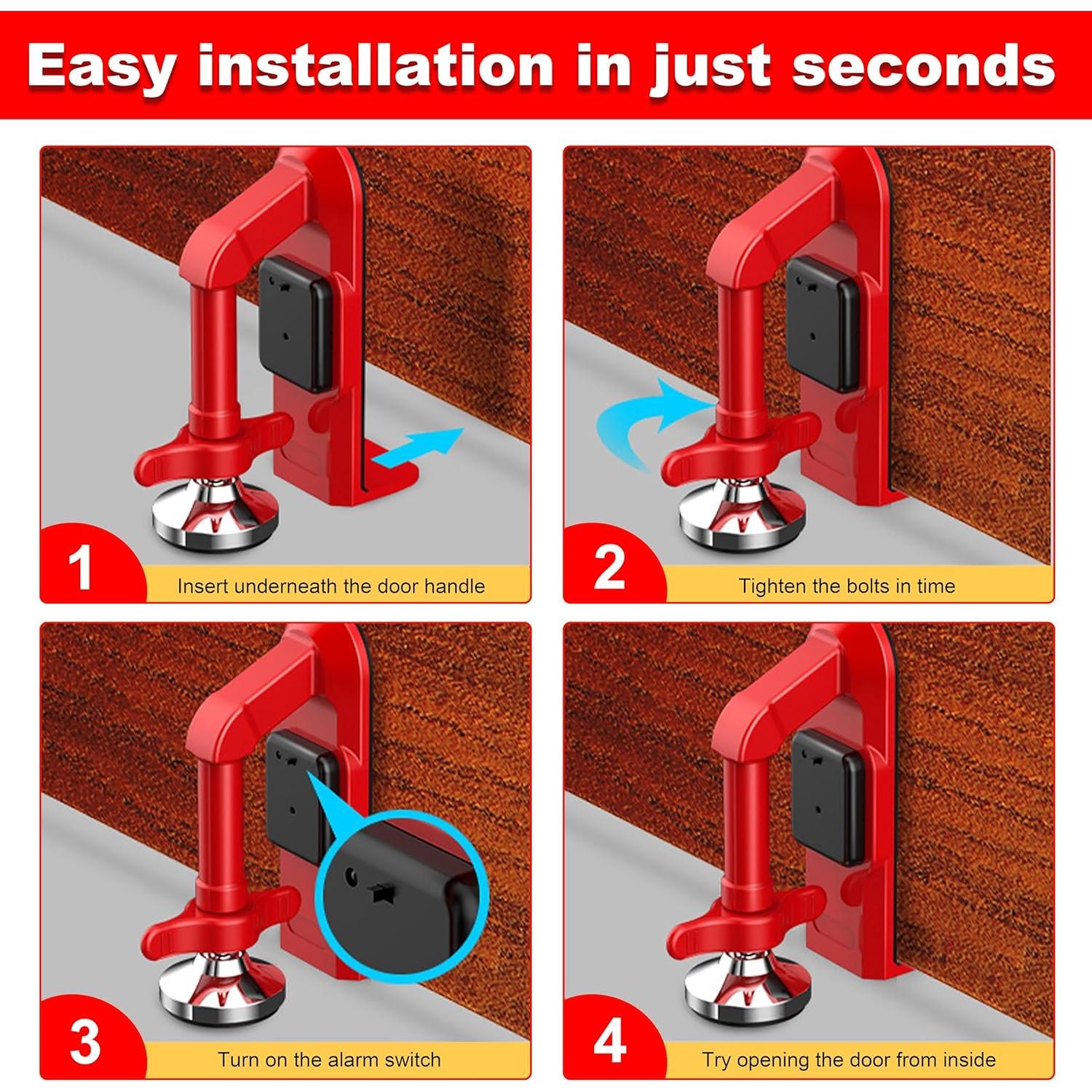 Easy installation in just seconds

1
Insert underneath the door handle

2
Tighten the bolts in time

3
Turn on the alarm switch

4
Try opening the door from inside