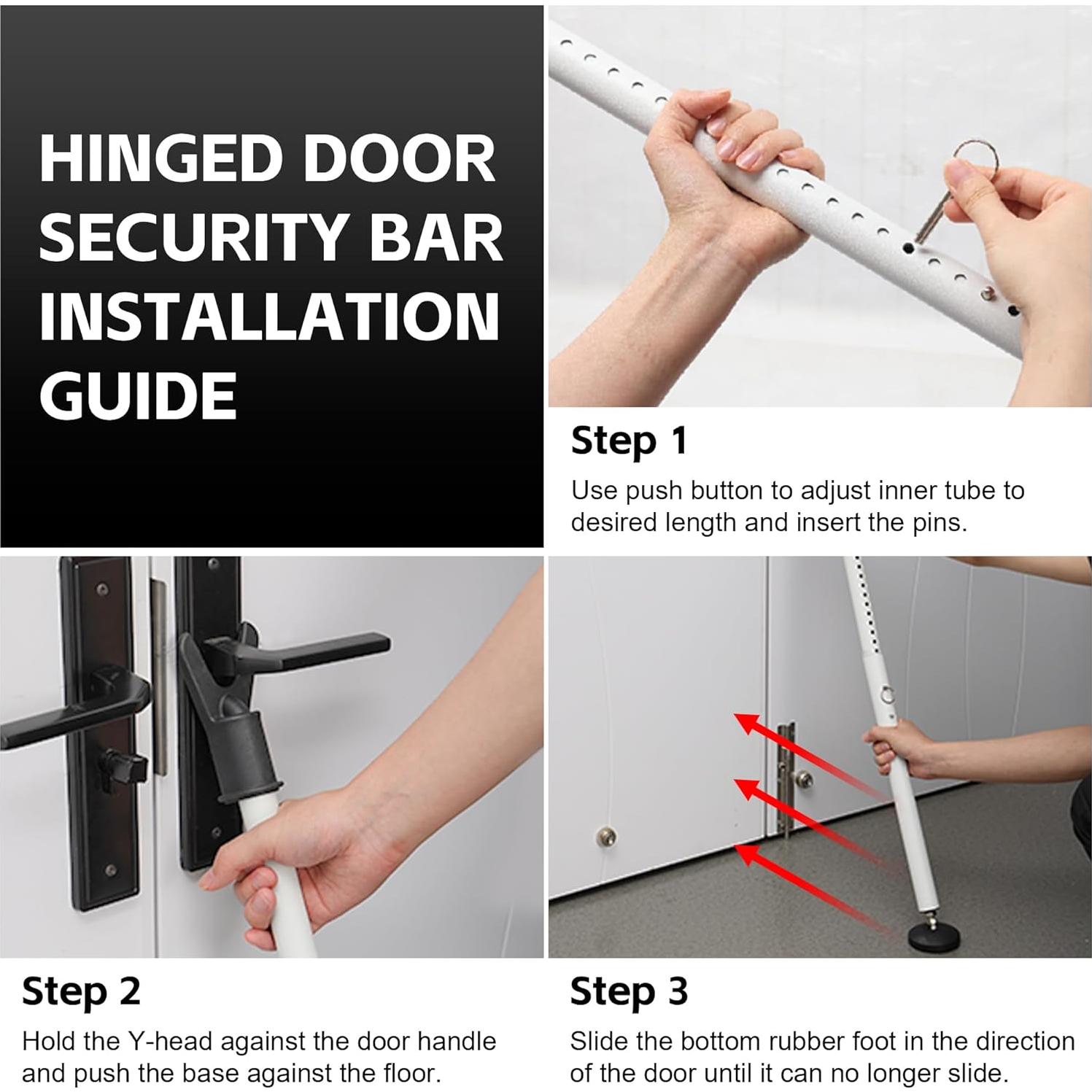 HINGED DOOR SECURITY BAR INSTALLATION GUIDE

Step 1
Use push button to adjust inner tube to desired length and insert the pins.

Step 2
Hold the Y-head against the door handle and push the base against the floor.

Step 3
Slide the bottom rubber foot in the direction of the door until it can no longer slide.