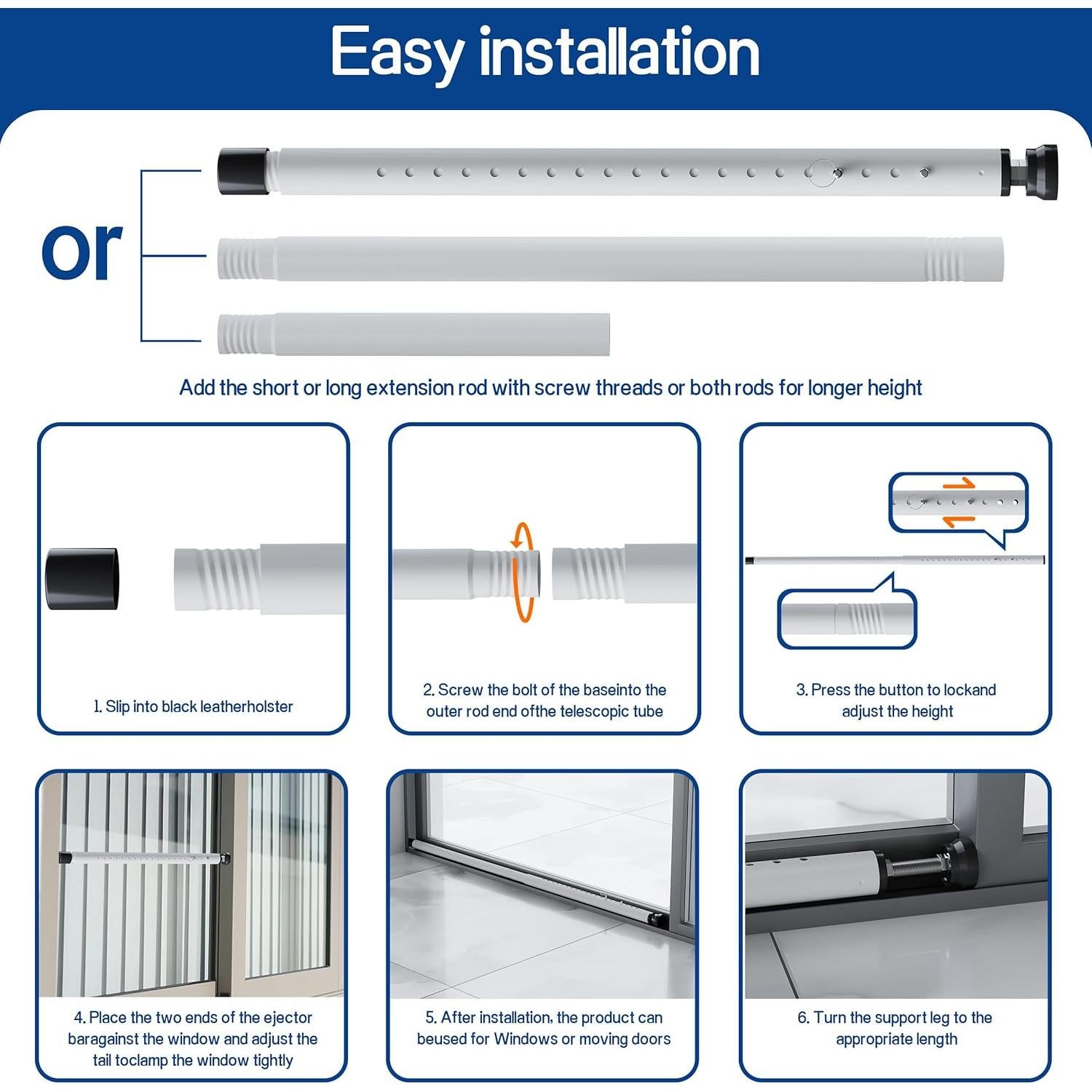 Easy installation

or

Add the short or long extension rod with screw threads or both rods for longer height

1. Slip into black leatherholster

2. Screw the bolt of the baseinto the outer rod end ofthe telescopic tube

3. Press the button to lockand adjust the height

4. Place the two ends of the ejector baragainst the window and adjust the tail toclamp the window tightly

5. After installation, the product can beused for Windows or moving doors

6. Turn the support leg to the appropriate length