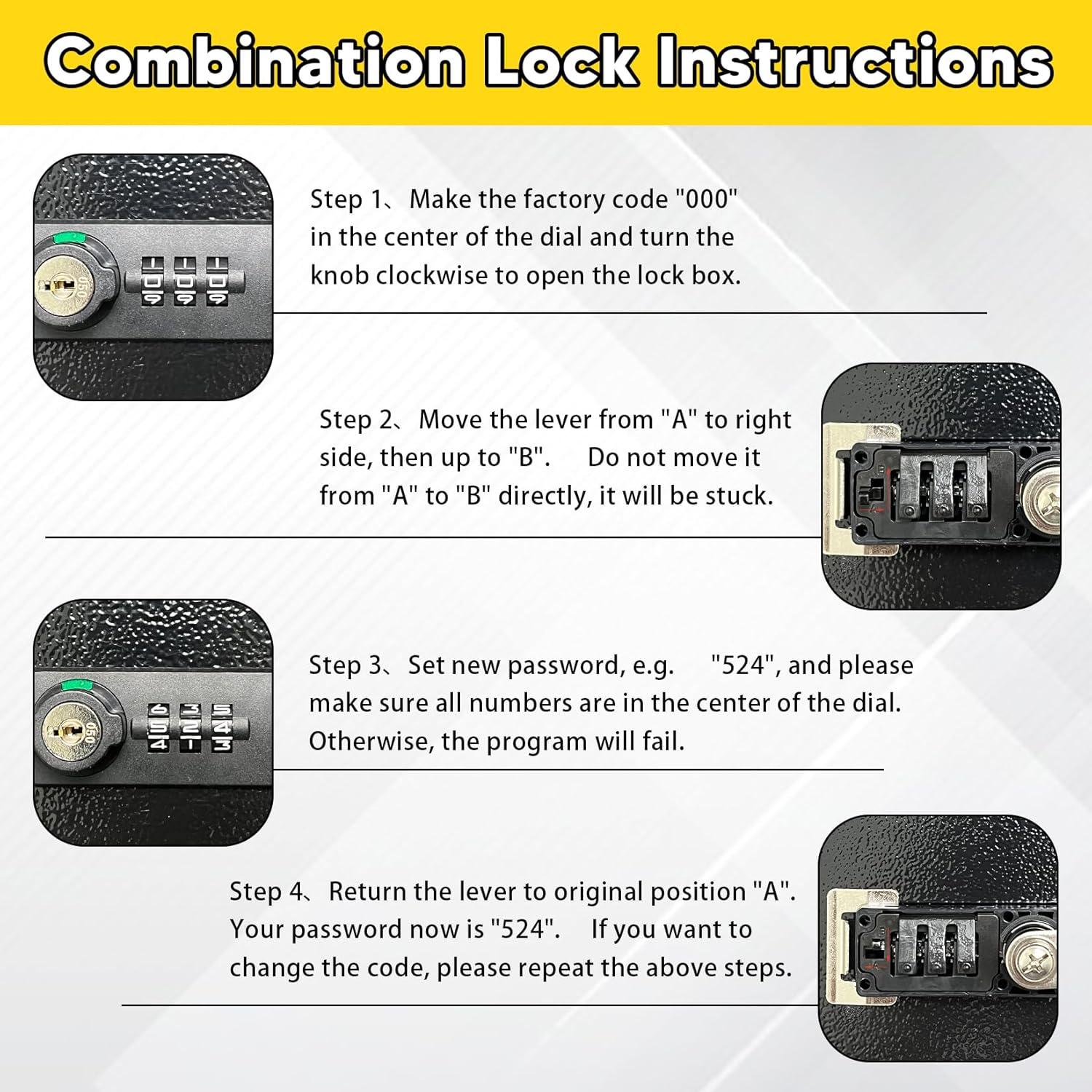 Combination Lock Instructions

Step 1、Make the factory code "000" in the center of the dial and turn the knob clockwise to open the lock box.

Step 2、Move the lever from "A" to right side, then up to "B".  Do not move it from "A" to "B" directly, it will be stuck.

Step 3、Set new password, e.g.  "524", and please make sure all numbers are in the center of the dial. Otherwise, the program will fail.

Step 4、Return the lever to original position "A". Your password now is "524".  If you want to change the code, please repeat the above steps.