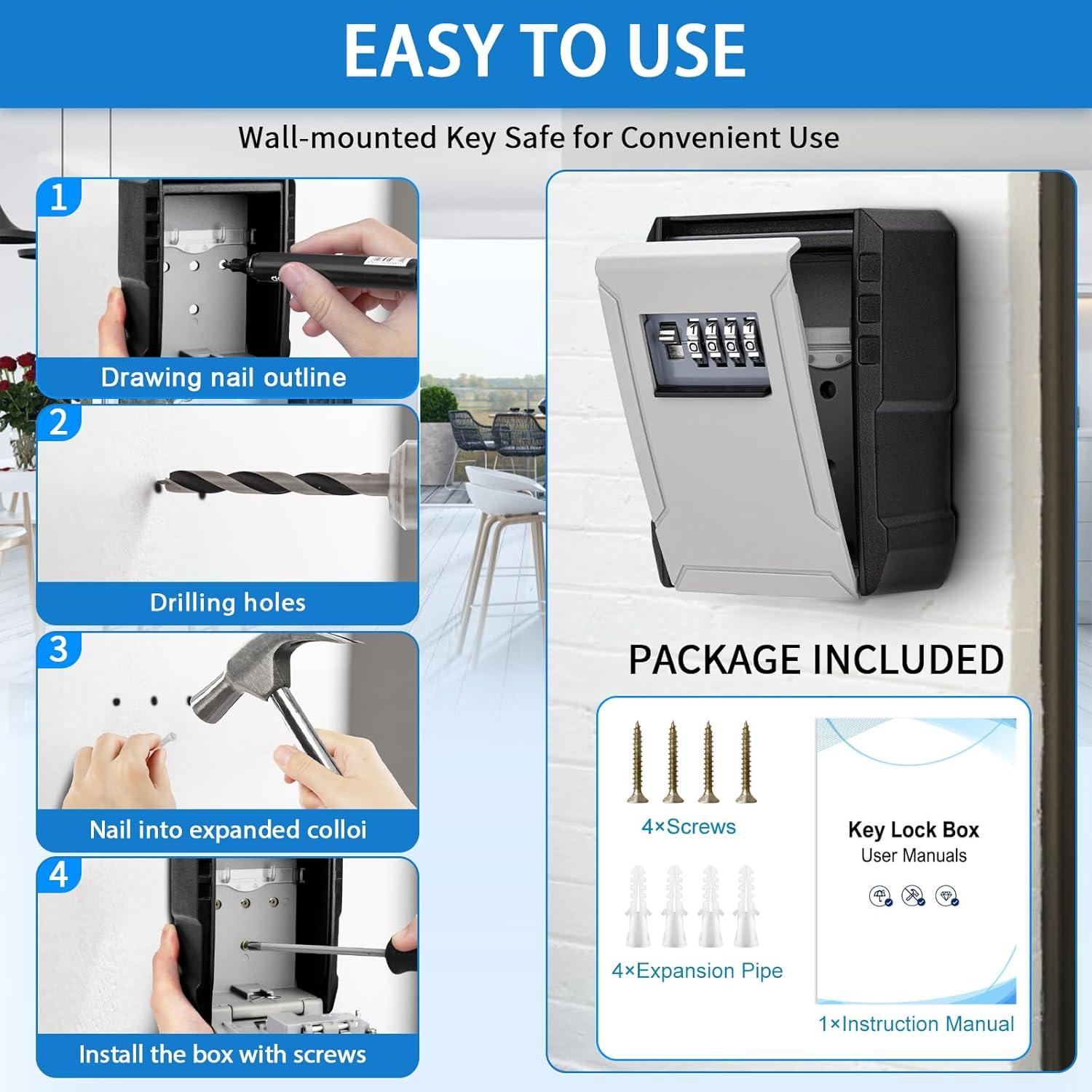 EASY TO USE

Wall-mounted Key Safe for Convenient Use

1
Drawing nail outline

2
Drilling holes

3
Nail into expanded colloi

4
Install the box with screws

PACKAGE INCLUDED

4×Screws

4×Expansion Pipe

Key Lock Box
User Manuals

1×Instruction Manual