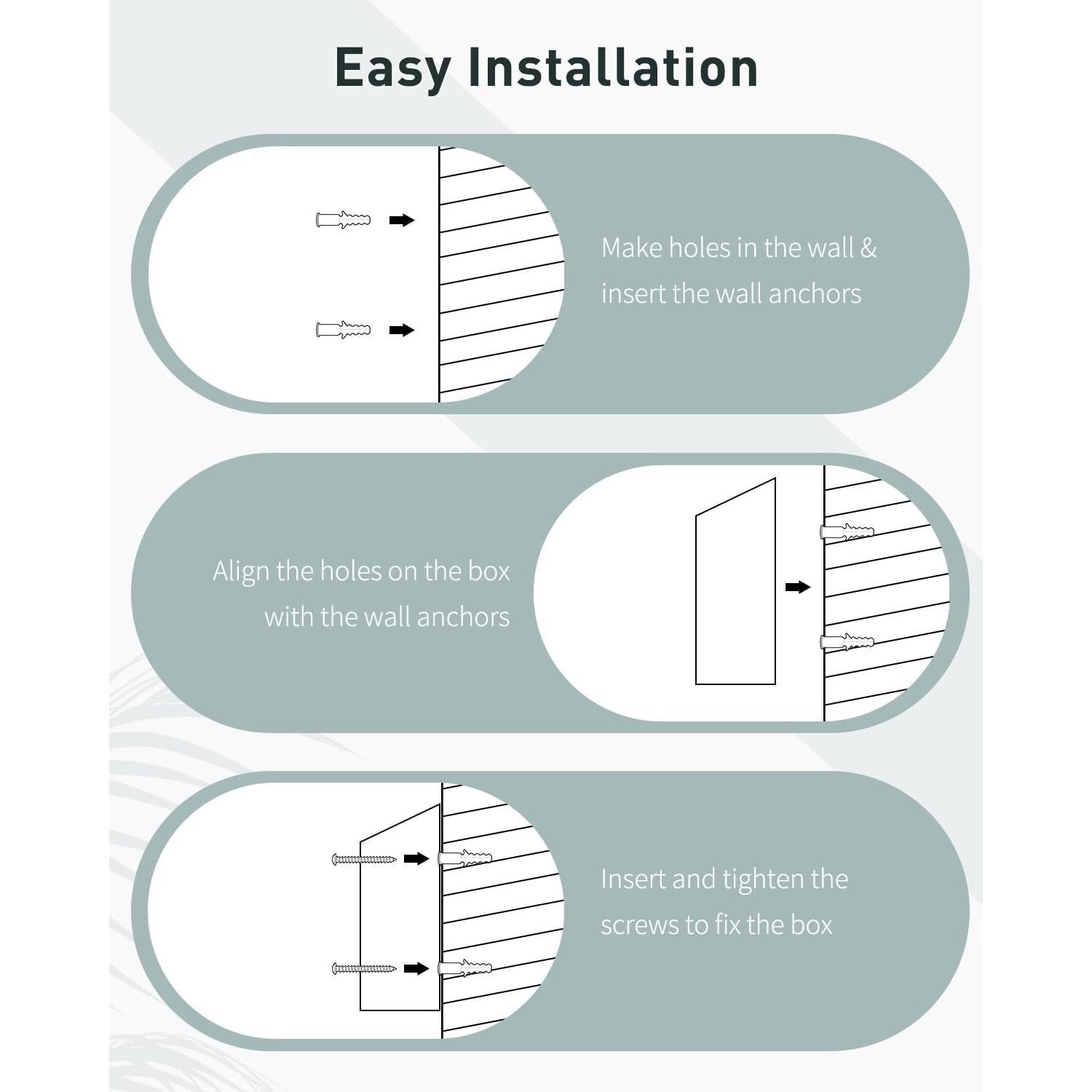 Easy Installation

Make holes in the wall & insert the wall anchors

Align the holes on the box with the wall anchors

Insert and tighten the screws to fix the box