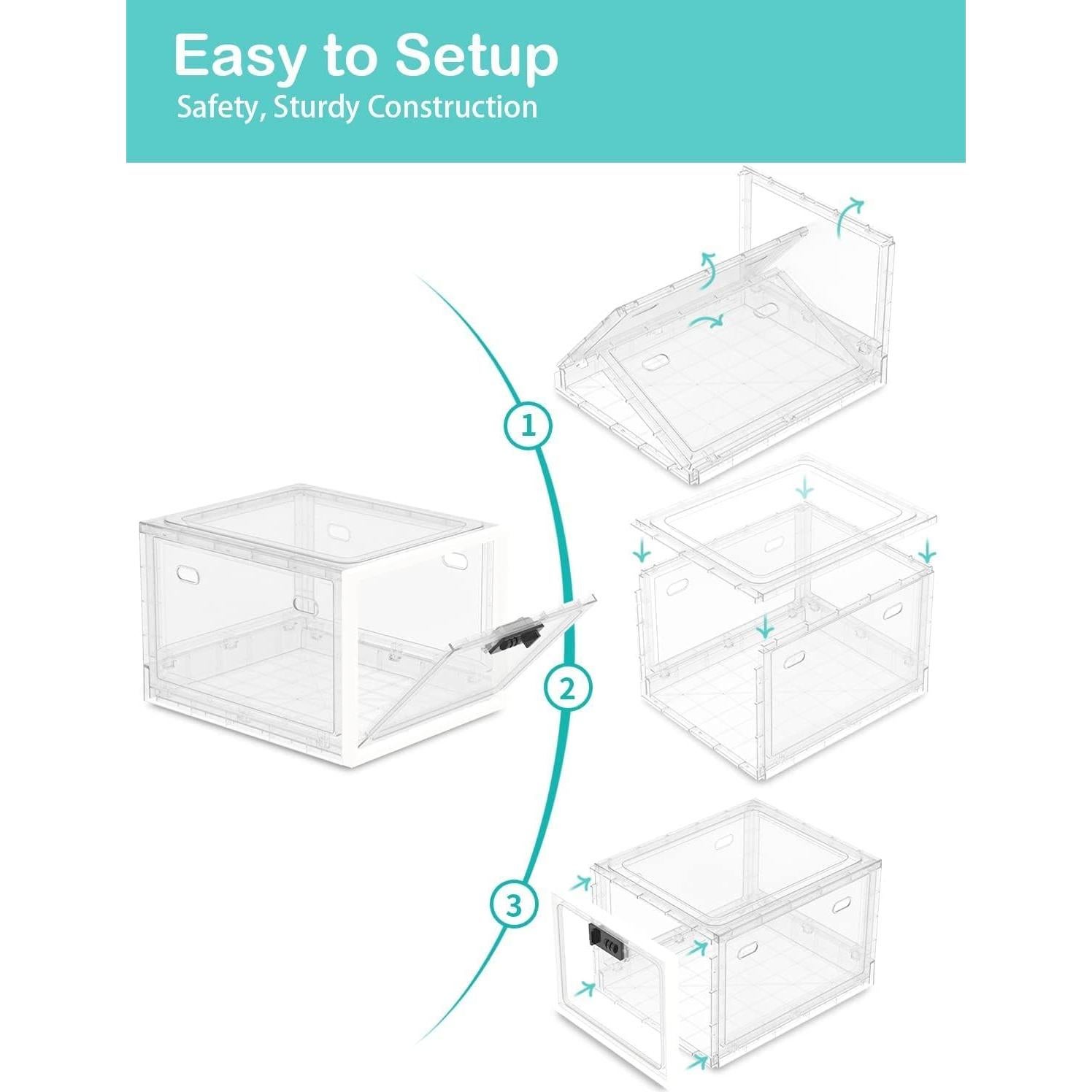 Easy to Setup
Safety, Sturdy Construction

1

2

3