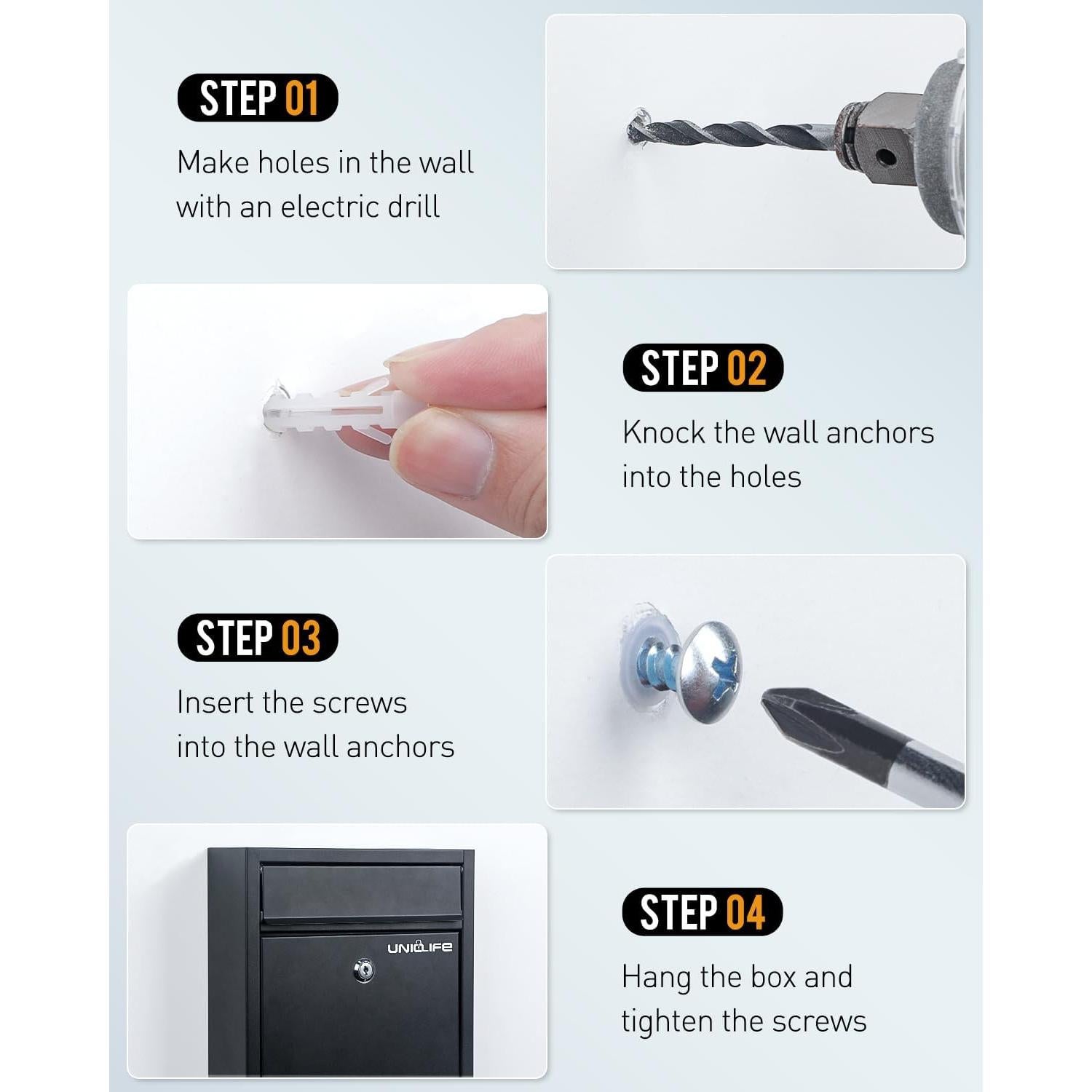 STEP 01

Make holes in the wall with an electric drill

STEP 02

Knock the wall anchors into the holes

STEP 03

Insert the screws into the wall anchors

UNIQLIFE

STEP 04

Hang the box and tighten the screws