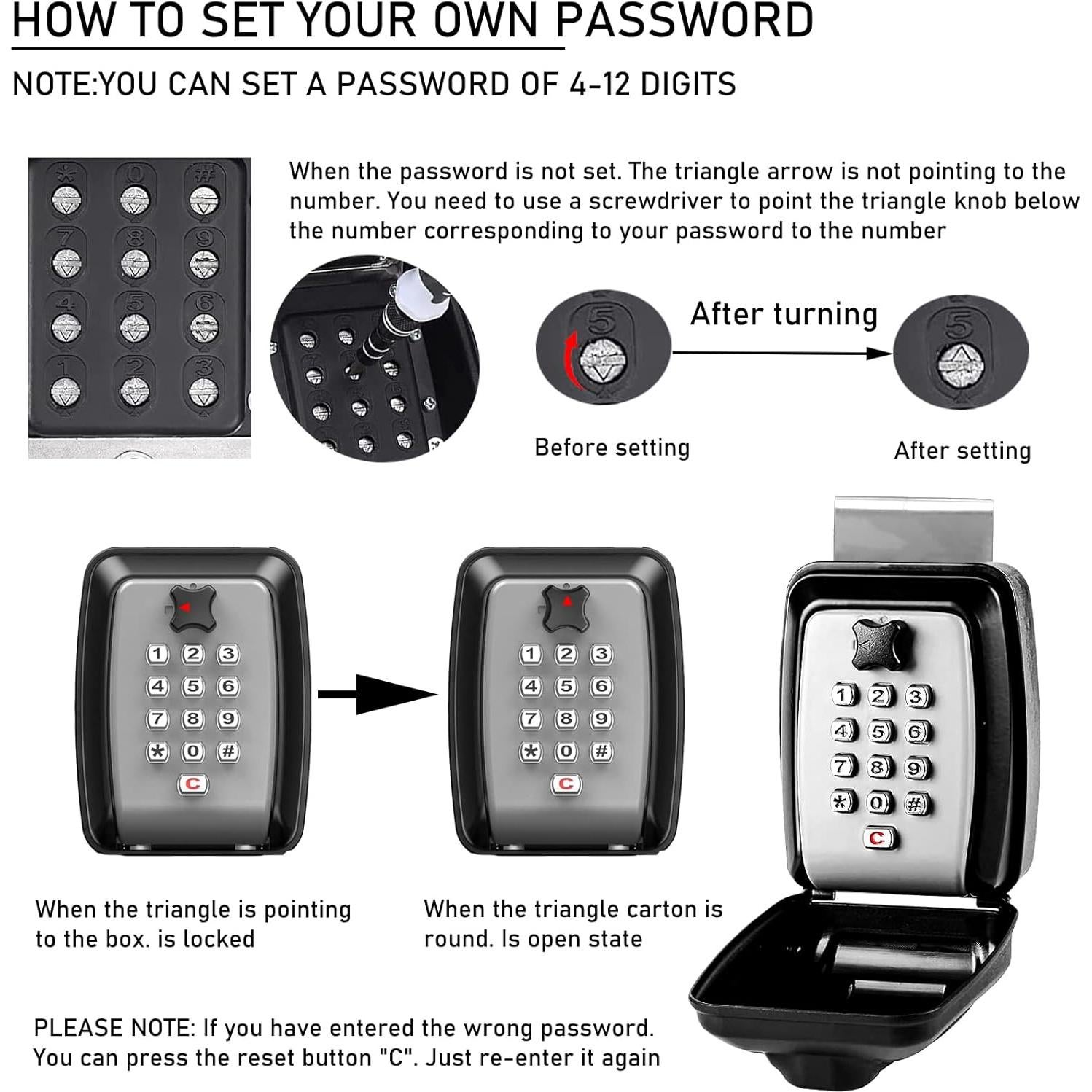 HOW TO SET YOUR OWN PASSWORD

NOTE:YOU CAN SET A PASSWORD OF 4-12 DIGITS

*
0
#
7
8
9
4
5
6
1
2
3

When the password is not set. The triangle arrow is not pointing to the number. You need to use a screwdriver to point the triangle knob below the number corresponding to your password to the number

5
After turning
5

Before setting

After setting

1 2 3
4 5 6
7 8 9
* 0 #
C

1 2 3
4 5 6
7 8 9
* 0 #
C

1 2 3
4 5 6
7 8 9
* 0 #
C

When the triangle is pointing to the box. is locked

When the triangle carton is round. Is open state

PLEASE NOTE: If you have entered the wrong password. You can press the reset button "C". Just re-enter it again