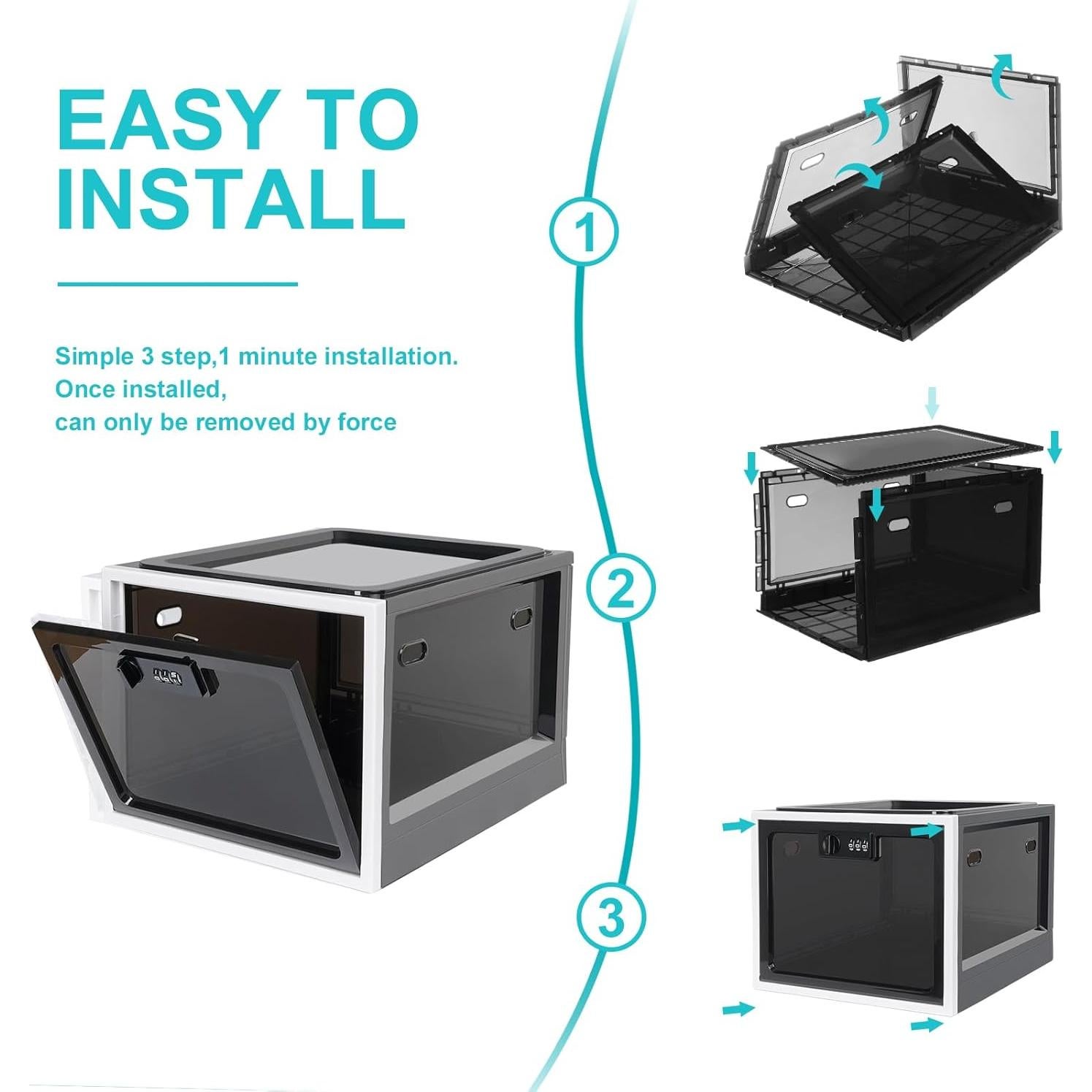 EASY TO INSTALL

Simple 3 step,1 minute installation.
Once installed,
can only be removed by force

1

2

3