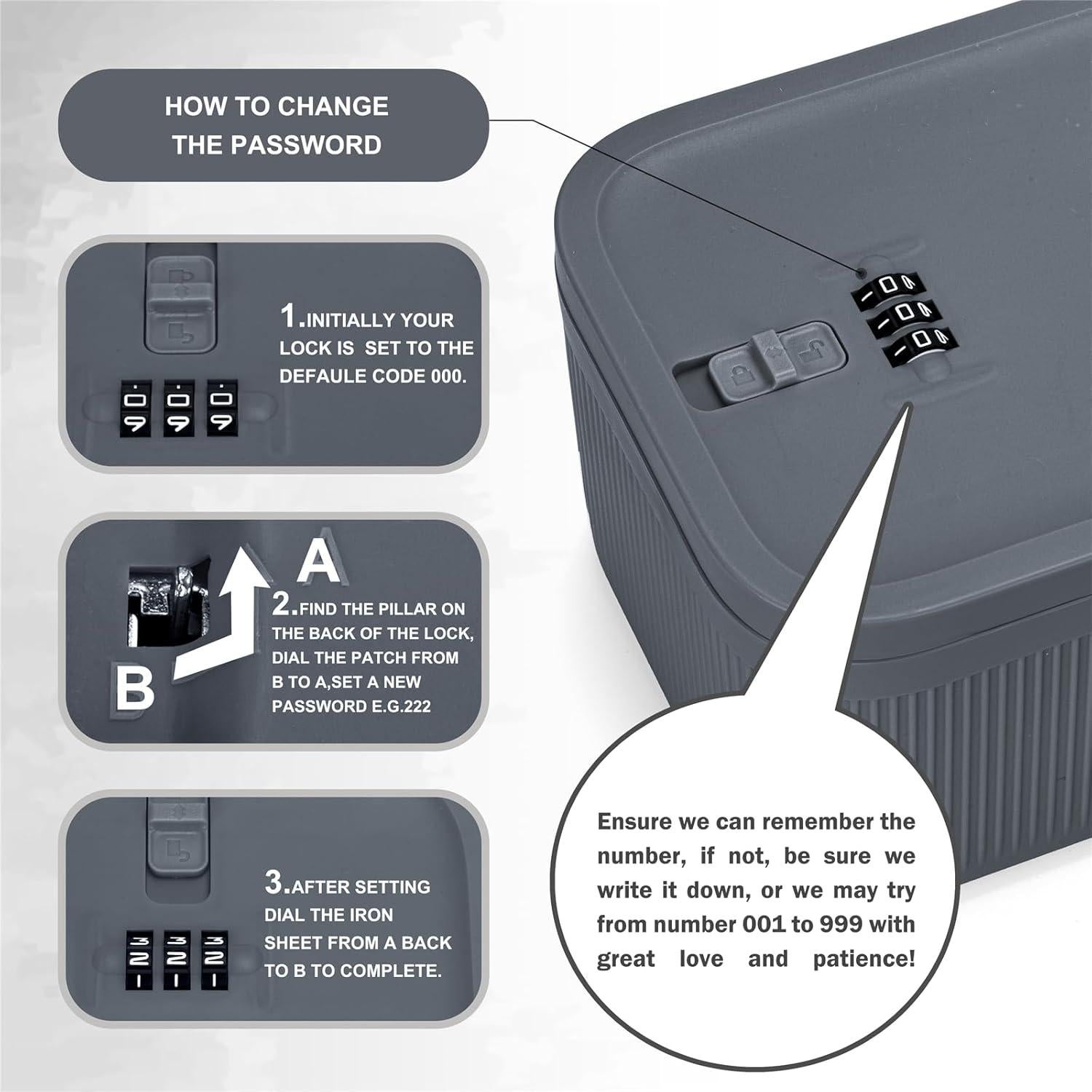 HOW TO CHANGE THE PASSWORD

1.INITIALLY YOUR LOCK IS SET TO THE DEFAULE CODE 000.

A

B

2.FIND THE PILLAR ON THE BACK OF THE LOCK, DIAL THE PATCH FROM B TO A,SET A NEW PASSWORD E.G.222

3.AFTER SETTING DIAL THE IRON SHEET FROM A BACK TO B TO COMPLETE.

Ensure we can remember the number, if not, be sure we write it down, or we may try from number 001 to 999 with great love and patience!