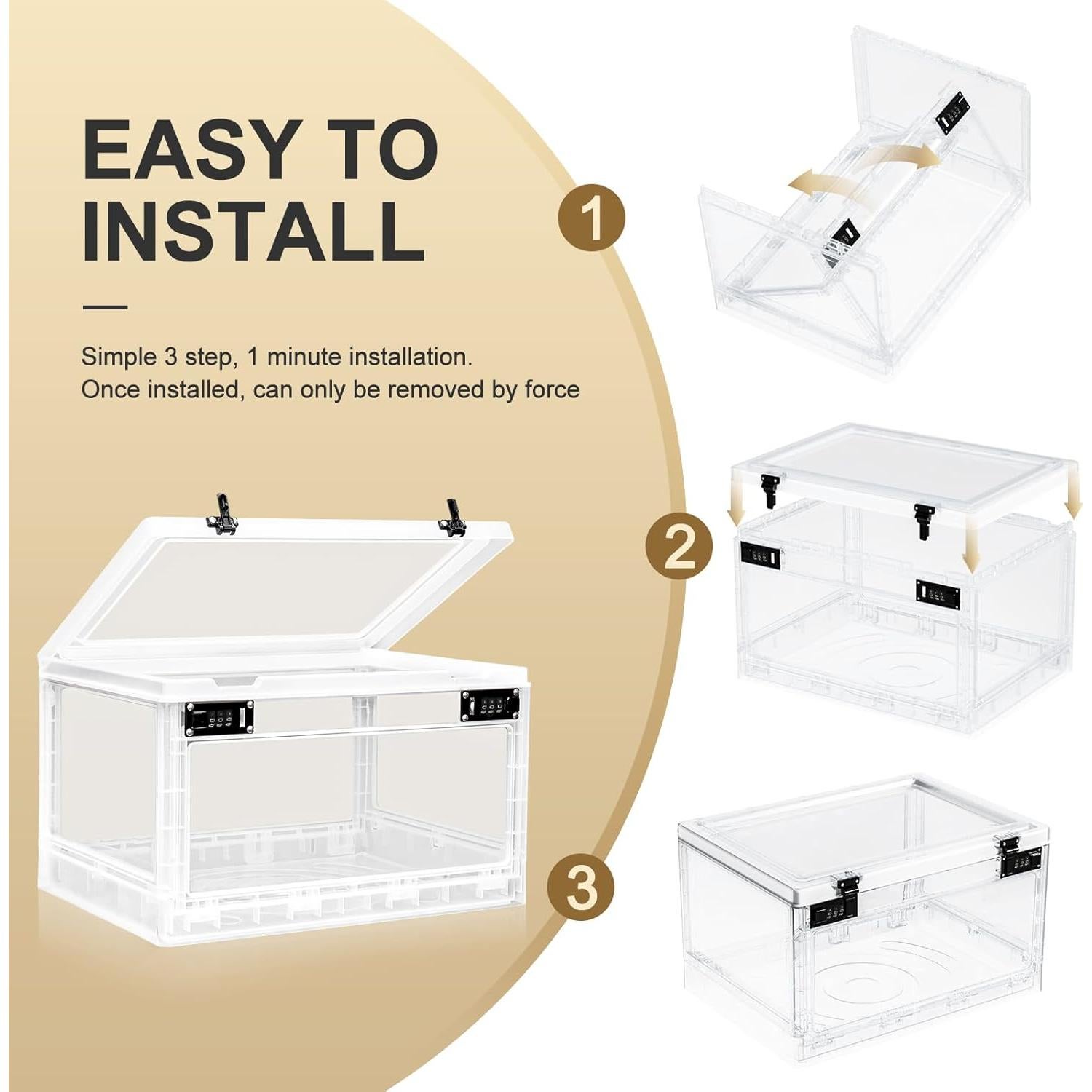 EASY TO INSTALL

Simple 3 step, 1 minute installation.
Once installed, can only be removed by force

1

2

3