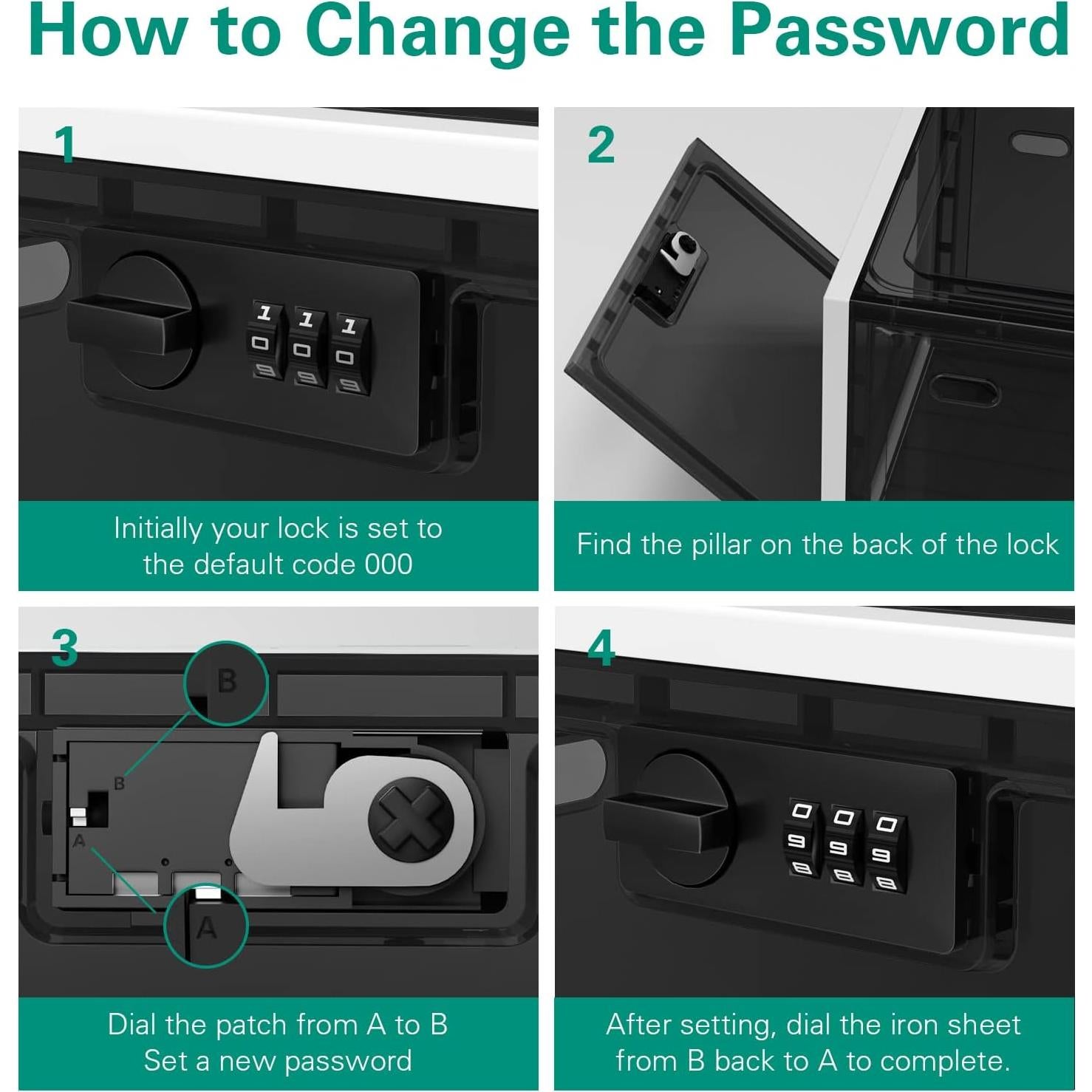 How to Change the Password

1

1 1 1
0 0 0
9 9 9

Initially your lock is set to the default code 000

2

Find the pillar on the back of the lock

3

B

B

A

A

Dial the patch from A to B
Set a new password

4

0 0 0
9 9 9
8 8 8

After setting, dial the iron sheet from B back to A to complete.