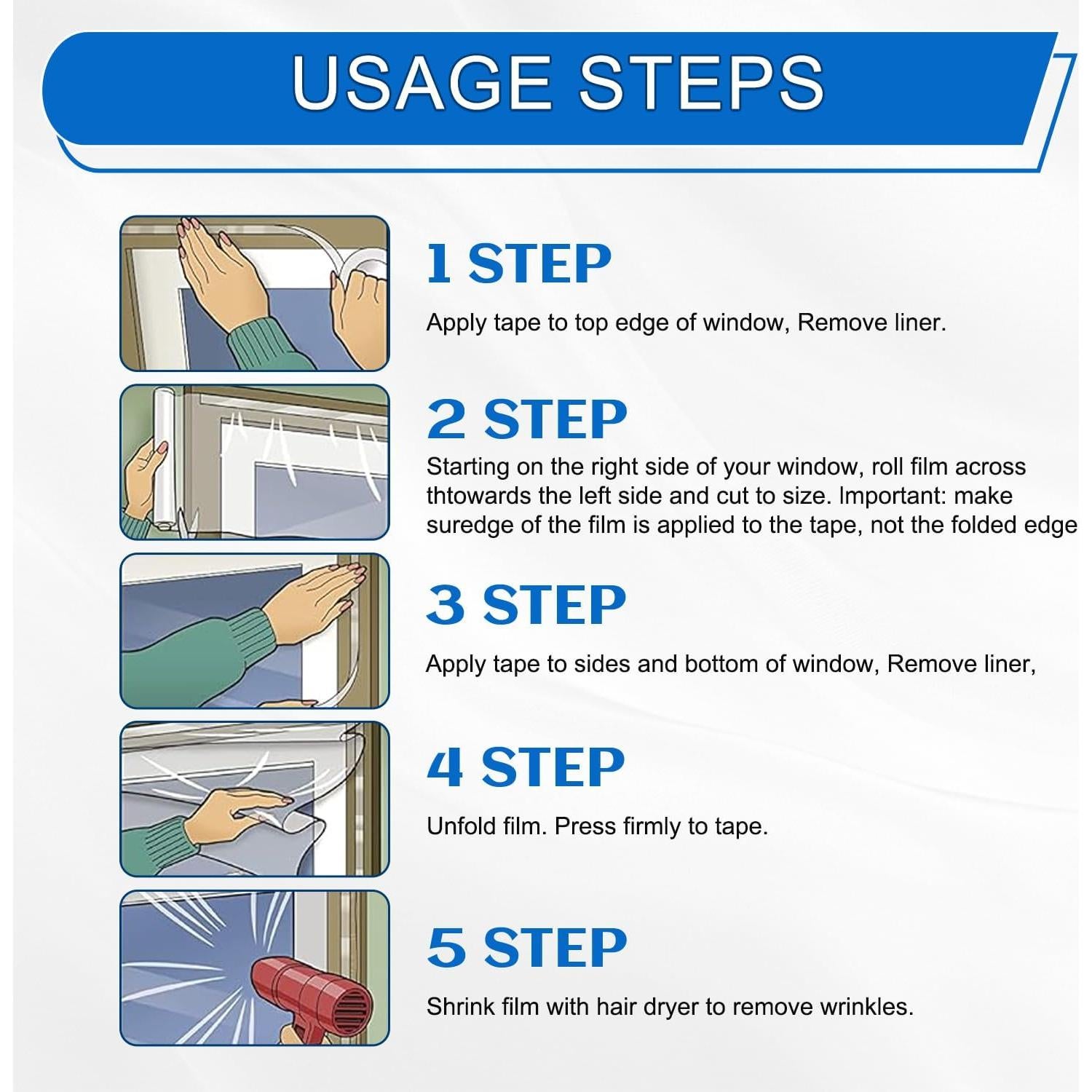 USAGE STEPS

1 STEP

Apply tape to top edge of window, Remove liner.

2 STEP

Starting on the right side of your window, roll film across thtowards the left side and cut to size. Important: make suredge of the film is applied to the tape, not the folded edge

3 STEP

Apply tape to sides and bottom of window, Remove liner,

4 STEP

Unfold film. Press firmly to tape.

5 STEP

Shrink film with hair dryer to remove wrinkles.