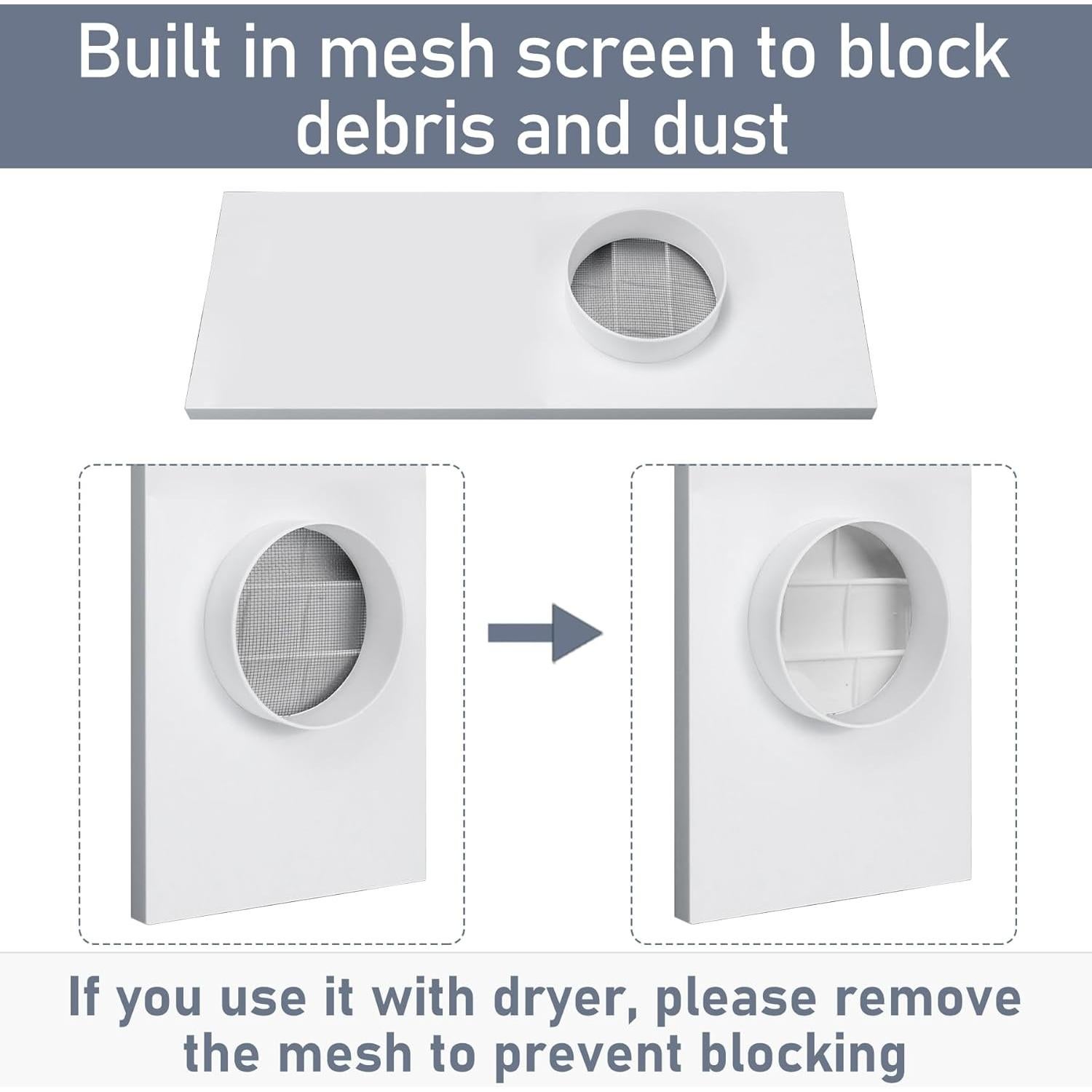 Built in mesh screen to block debris and dust

If you use it with dryer, please remove the mesh to prevent blocking