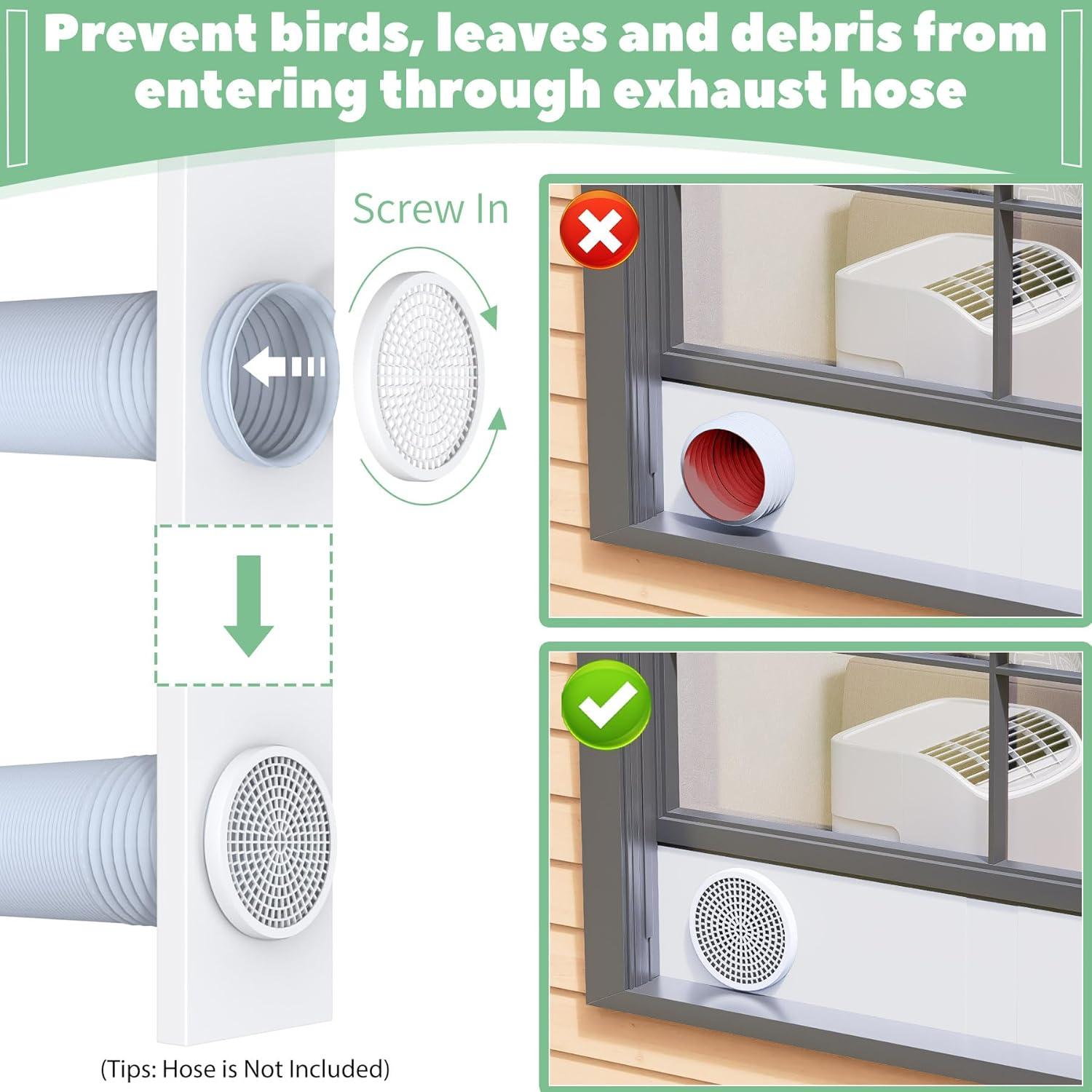 Prevent birds, leaves and debris from entering through exhaust hose

Screw In

(Tips: Hose is Not Included)