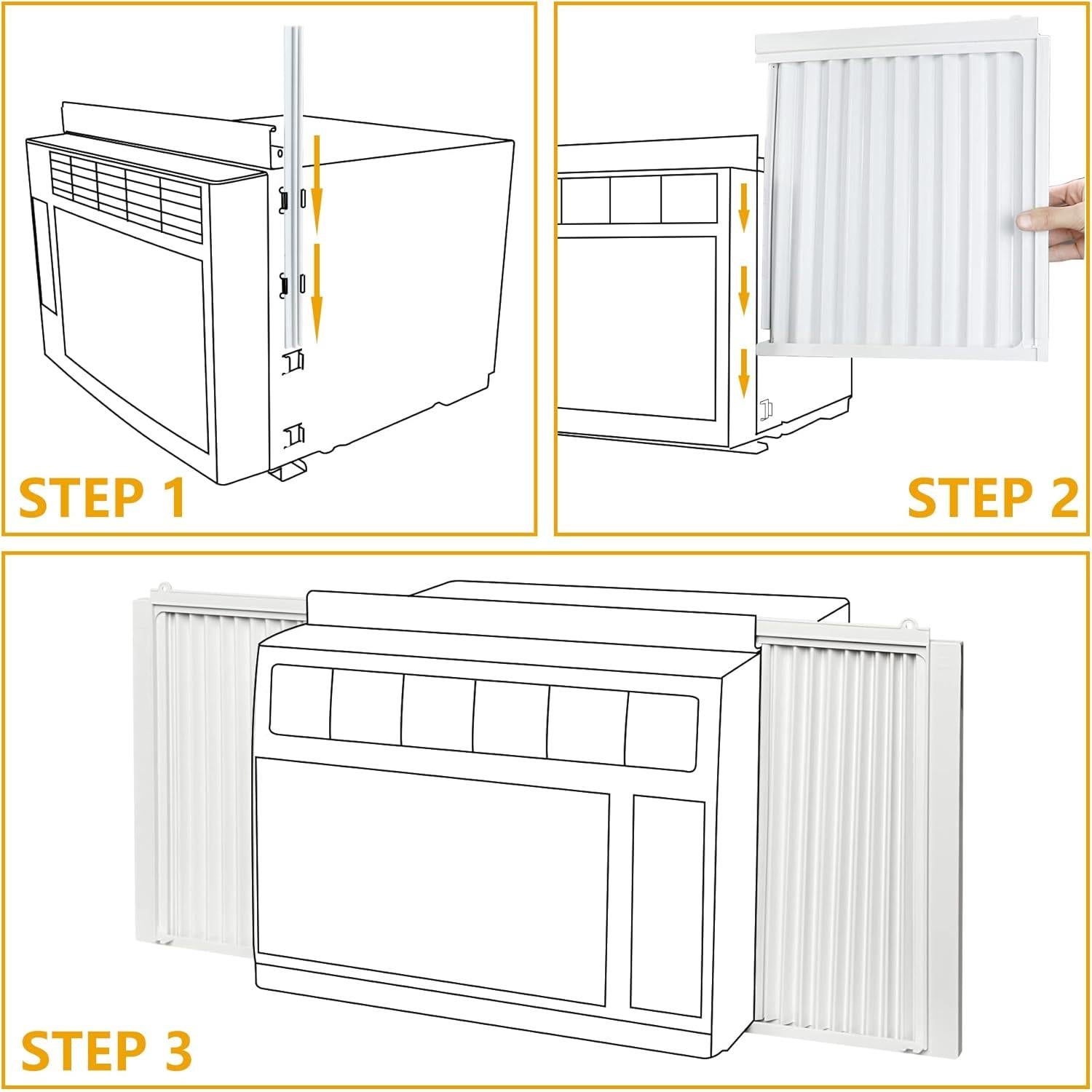 STEP 1

STEP 2

STEP 3