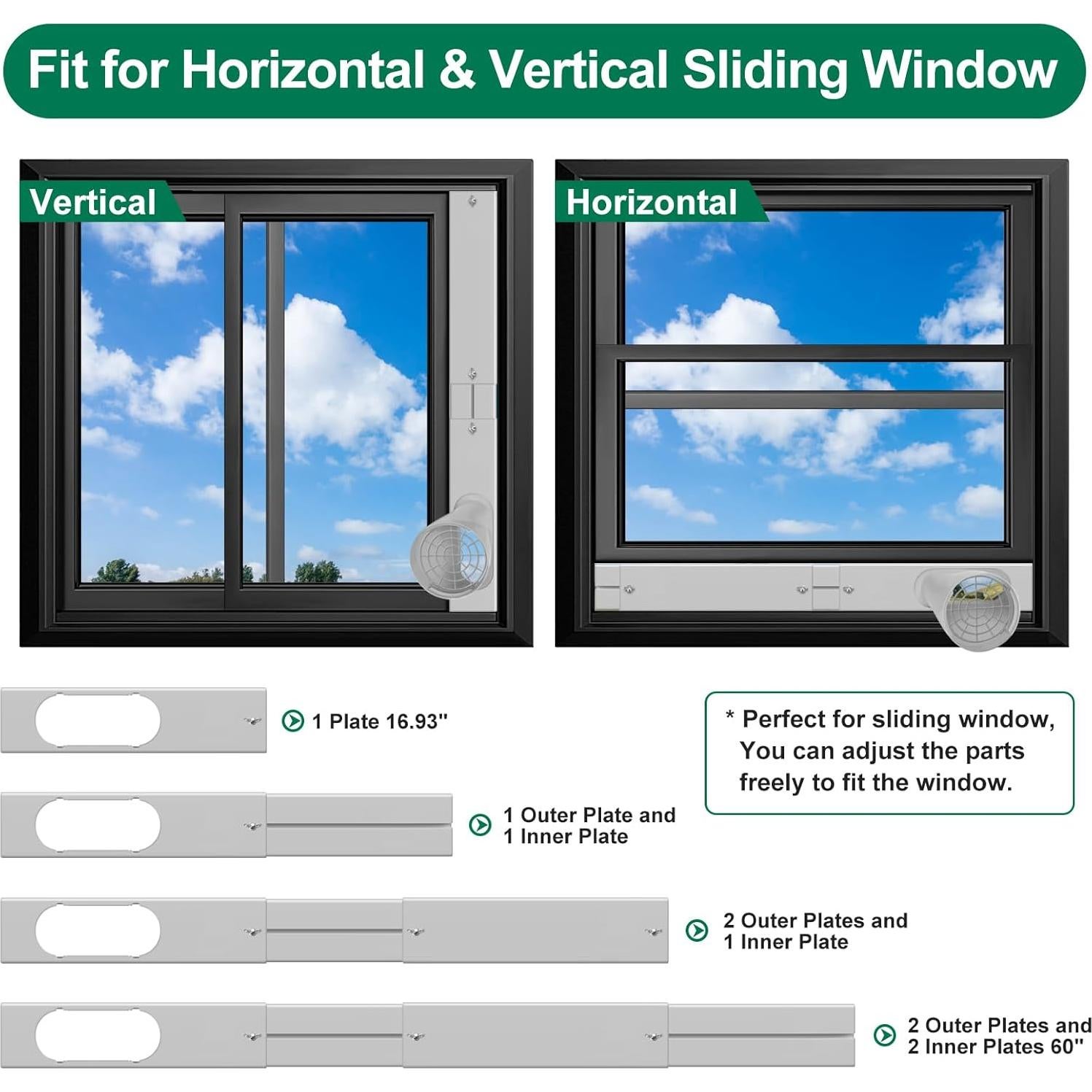 Fit for Horizontal & Vertical Sliding Window

Vertical

Horizontal

1 Plate 16.93''

* Perfect for sliding window, You can adjust the parts freely to fit the window.

1 Outer Plate and 1 Inner Plate

2 Outer Plates and 1 Inner Plate

2 Outer Plates and 2 Inner Plates 60''