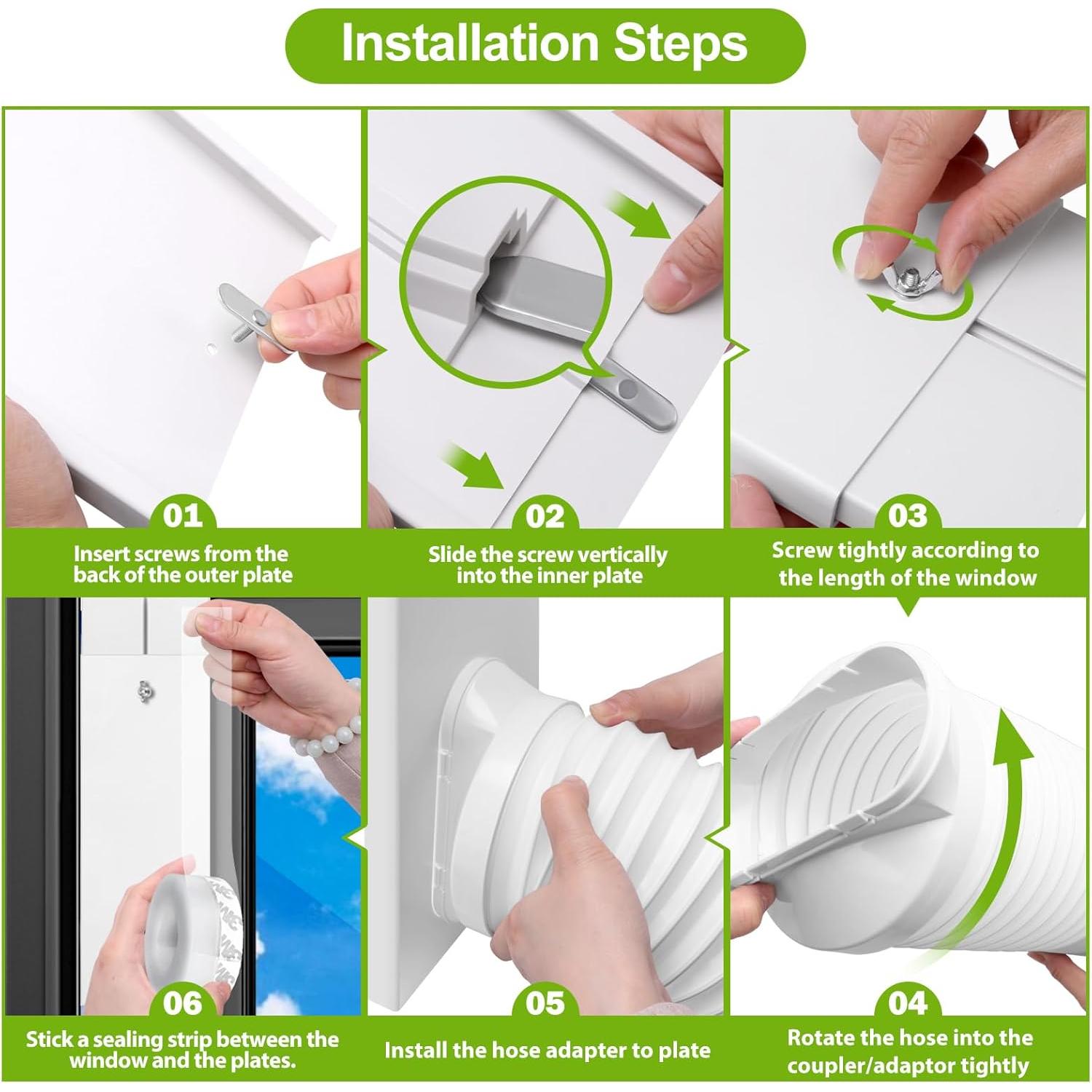 Installation Steps

01
Insert screws from the back of the outer plate

02
Slide the screw vertically into the inner plate

03
Screw tightly according to the length of the window

06
Stick a sealing strip between the window and the plates.

05
Install the hose adapter to plate

04
Rotate the hose into the coupler/adaptor tightly