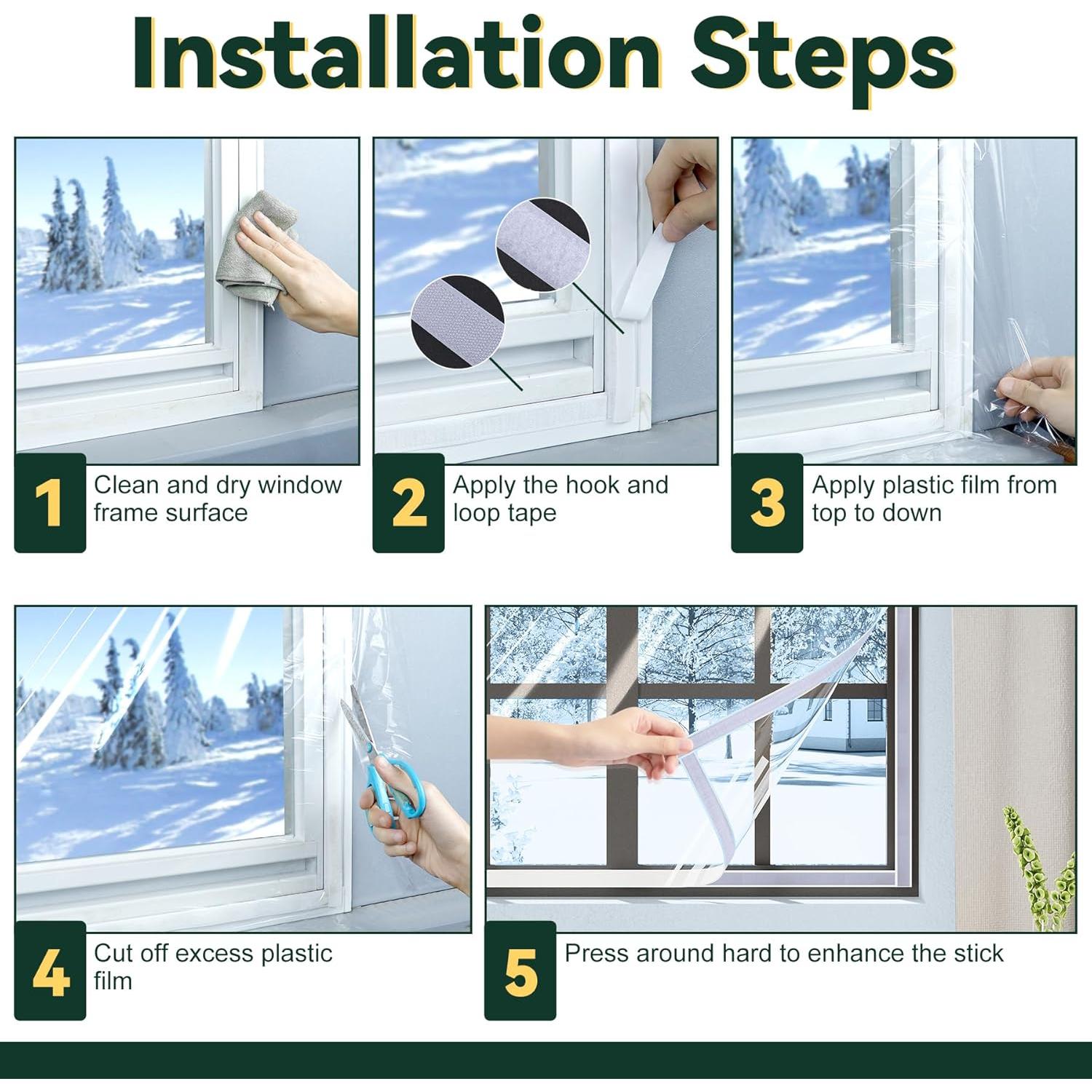 Installation Steps

1 Clean and dry window frame surface

2 Apply the hook and loop tape

3 Apply plastic film from top to down

4 Cut off excess plastic film

5 Press around hard to enhance the stick