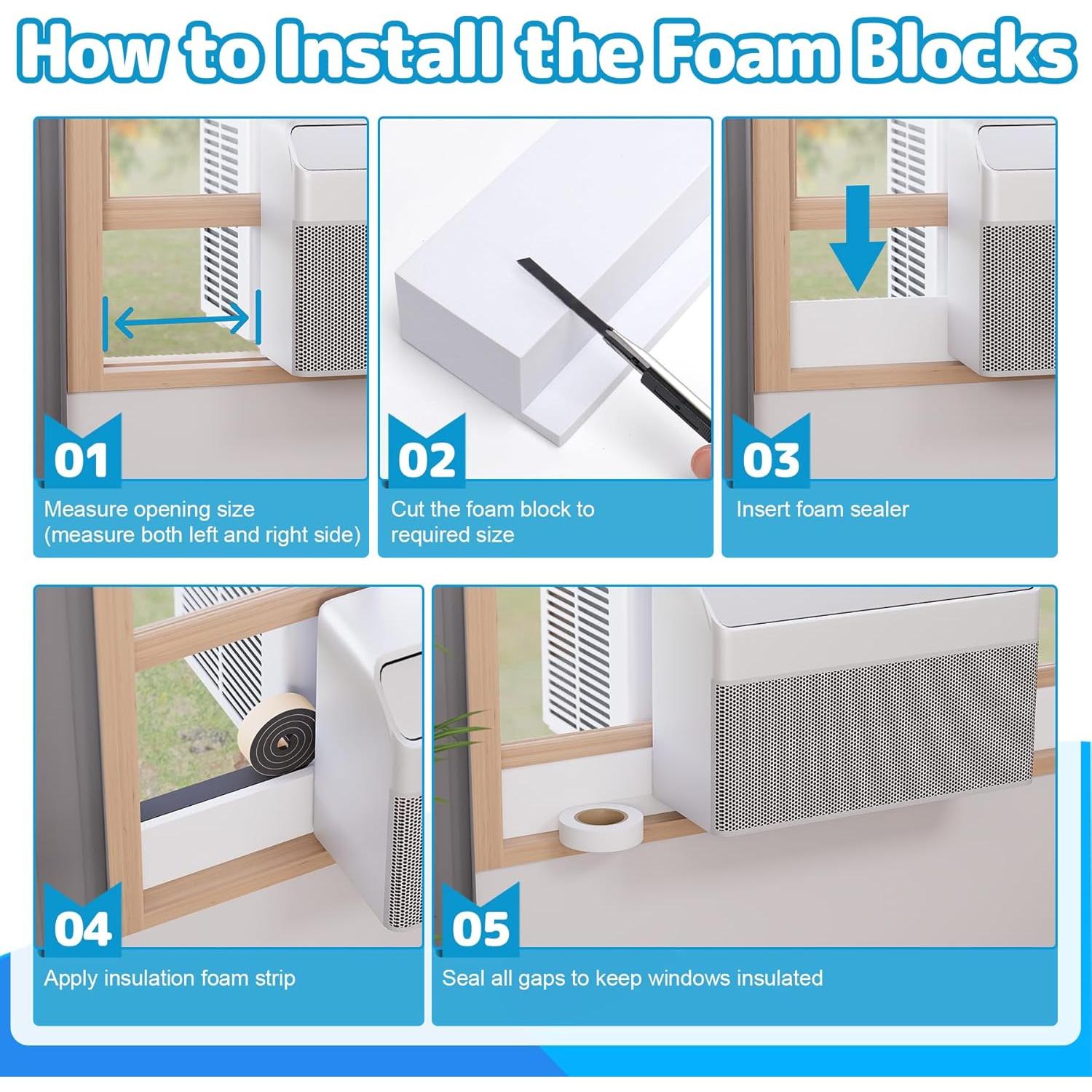 How to Install the Foam Blocks

01
Measure opening size (measure both left and right side)

02
Cut the foam block to required size

03
Insert foam sealer

04
Apply insulation foam strip

05
Seal all gaps to keep windows insulated