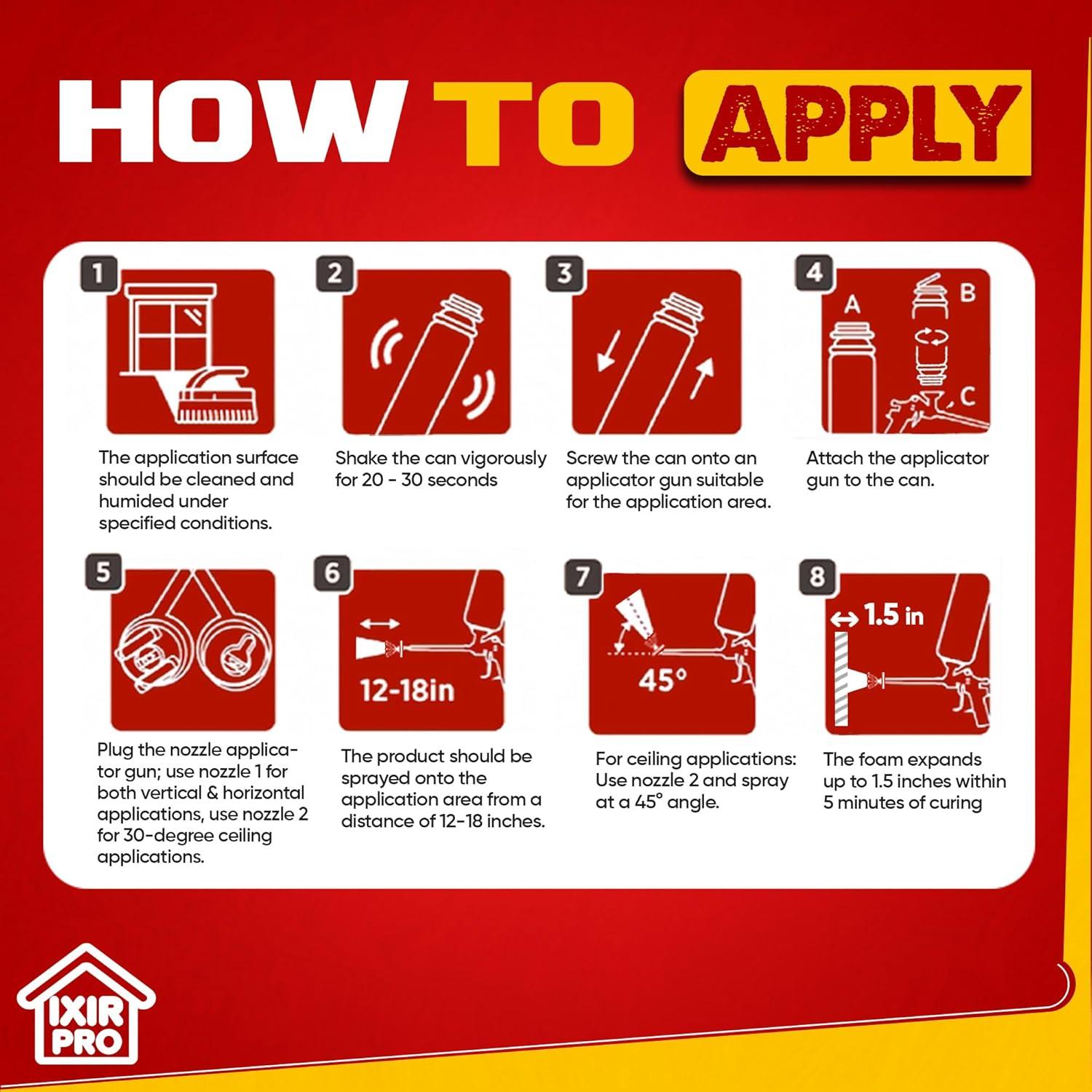 HOW TO APPLY

1

The application surface should be cleaned and humided under specified conditions.

2

Shake the can vigorously for 20 - 30 seconds

3

Screw the can onto an applicator gun suitable for the application area.

4

A

B

C

Attach the applicator gun to the can.

5

Plug the nozzle applicator gun; use nozzle 1 for both vertical & horizontal applications, use nozzle 2 for 30-degree ceiling applications.

6

12-18in

The product should be sprayed onto the application area from a distance of 12-18 inches.

7

45°

For ceiling applications: Use nozzle 2 and spray at a 45° angle.

8

1.5 in

The foam expands up to 1.5 inches within 5 minutes of curing

IXIR PRO