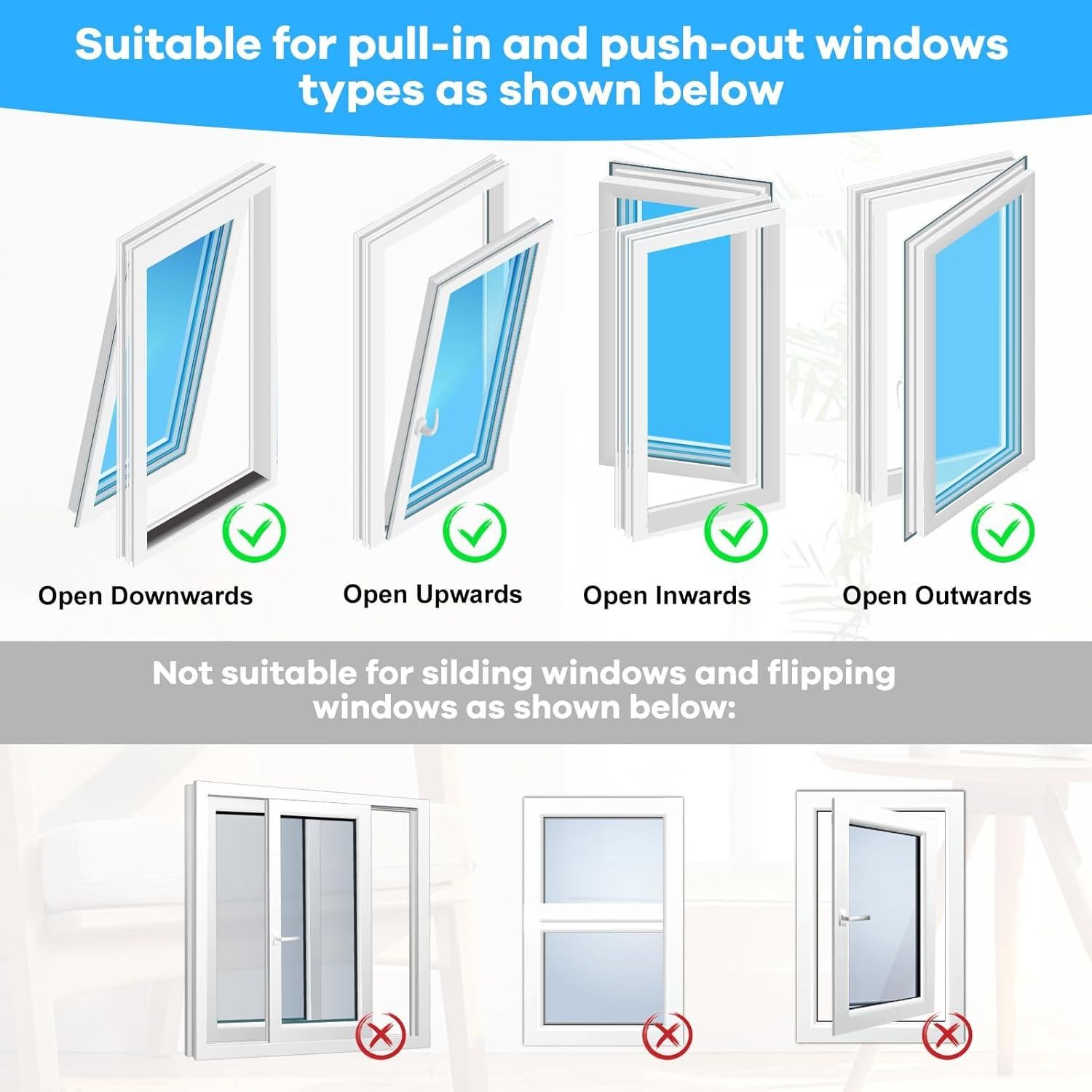 Suitable for pull-in and push-out windows types as shown below

Open Downwards

Open Upwards

Open Inwards

Open Outwards

Not suitable for silding windows and flipping windows as shown below: