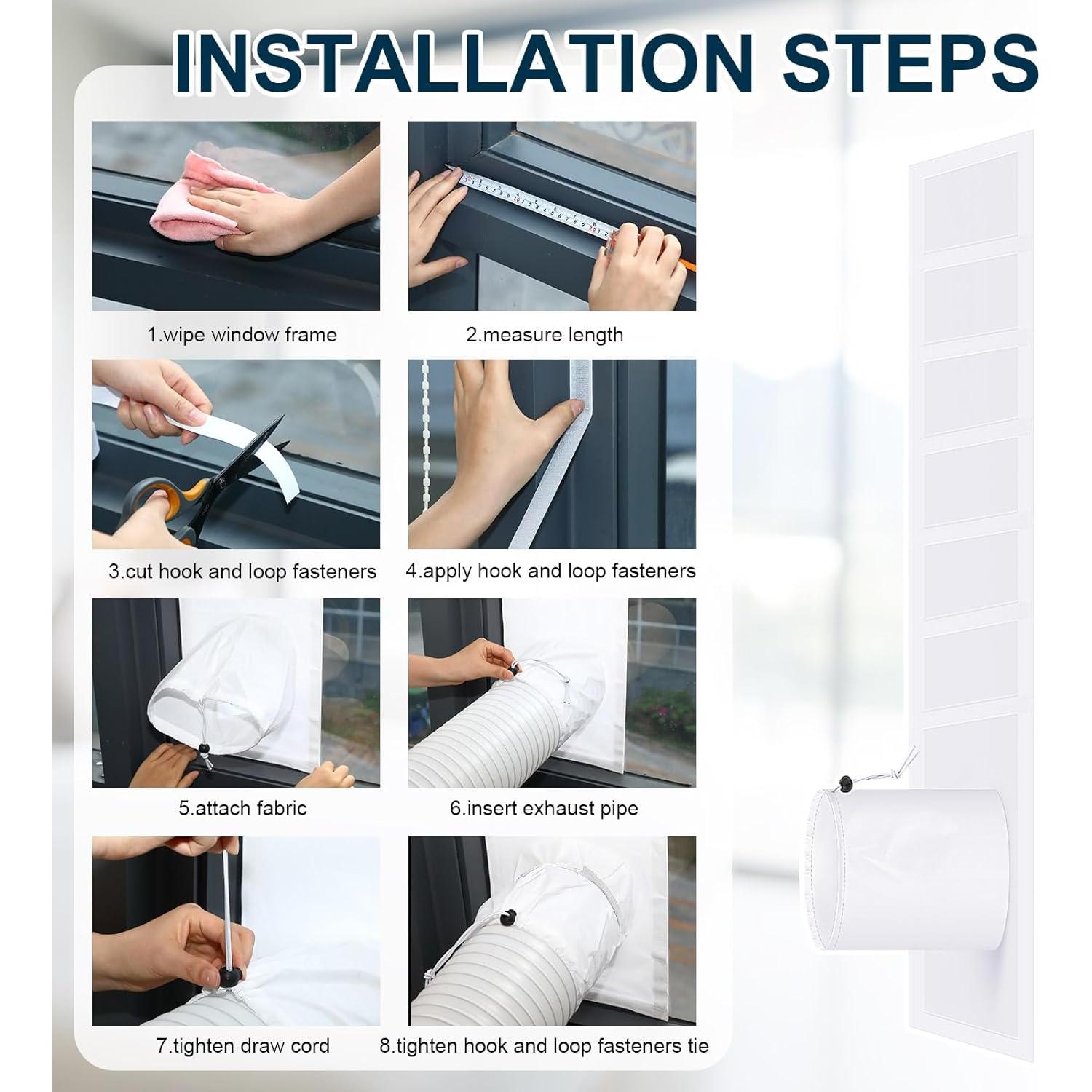 INSTALLATION STEPS

1.wipe window frame

2.measure length

3.cut hook and loop fasteners

4.apply hook and loop fasteners

5.attach fabric

6.insert exhaust pipe

7.tighten draw cord

8.tighten hook and loop fasteners tie