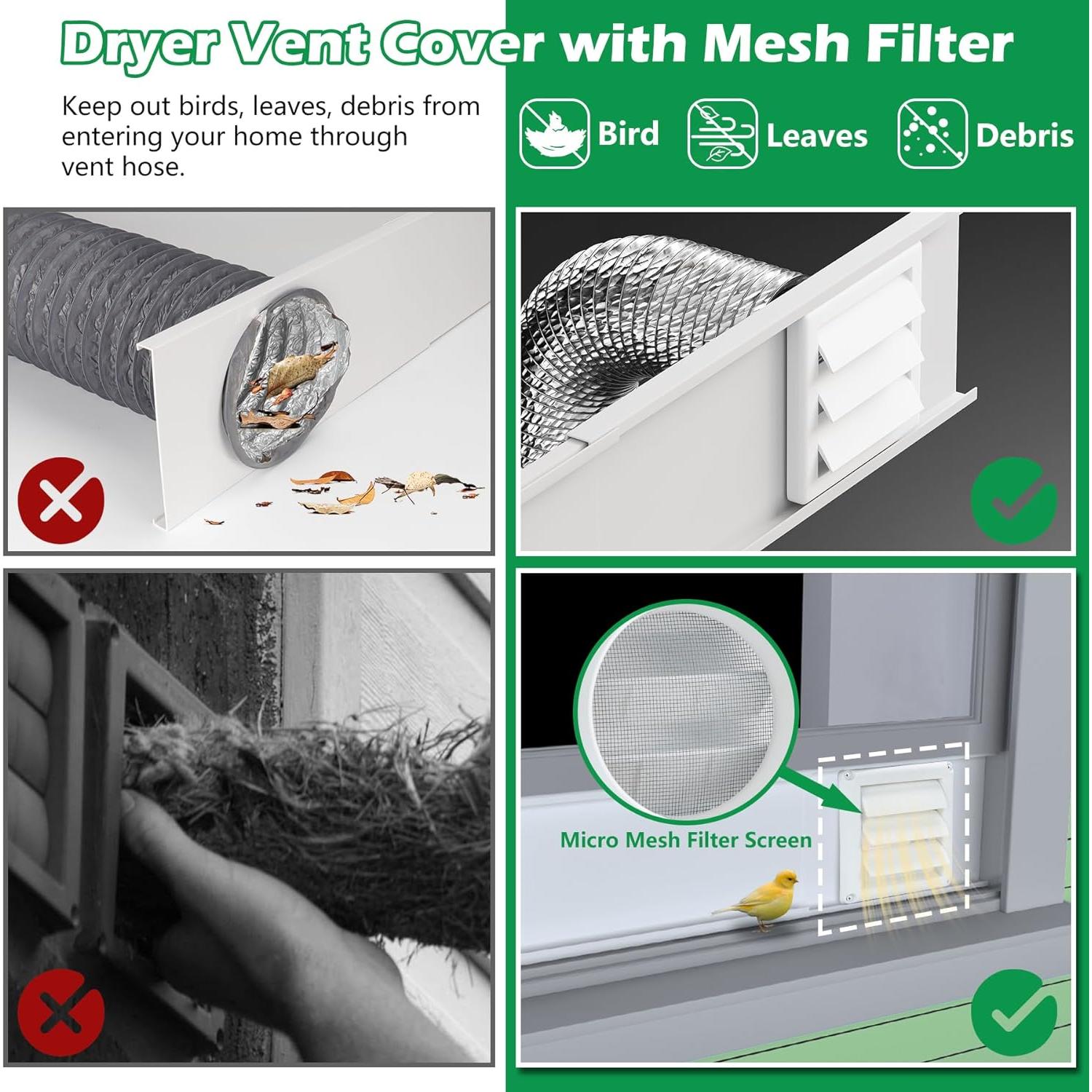 Dryer Vent Cover with Mesh Filter

Keep out birds, leaves, debris from entering your home through vent hose.

Bird

Leaves

Debris

Micro Mesh Filter Screen