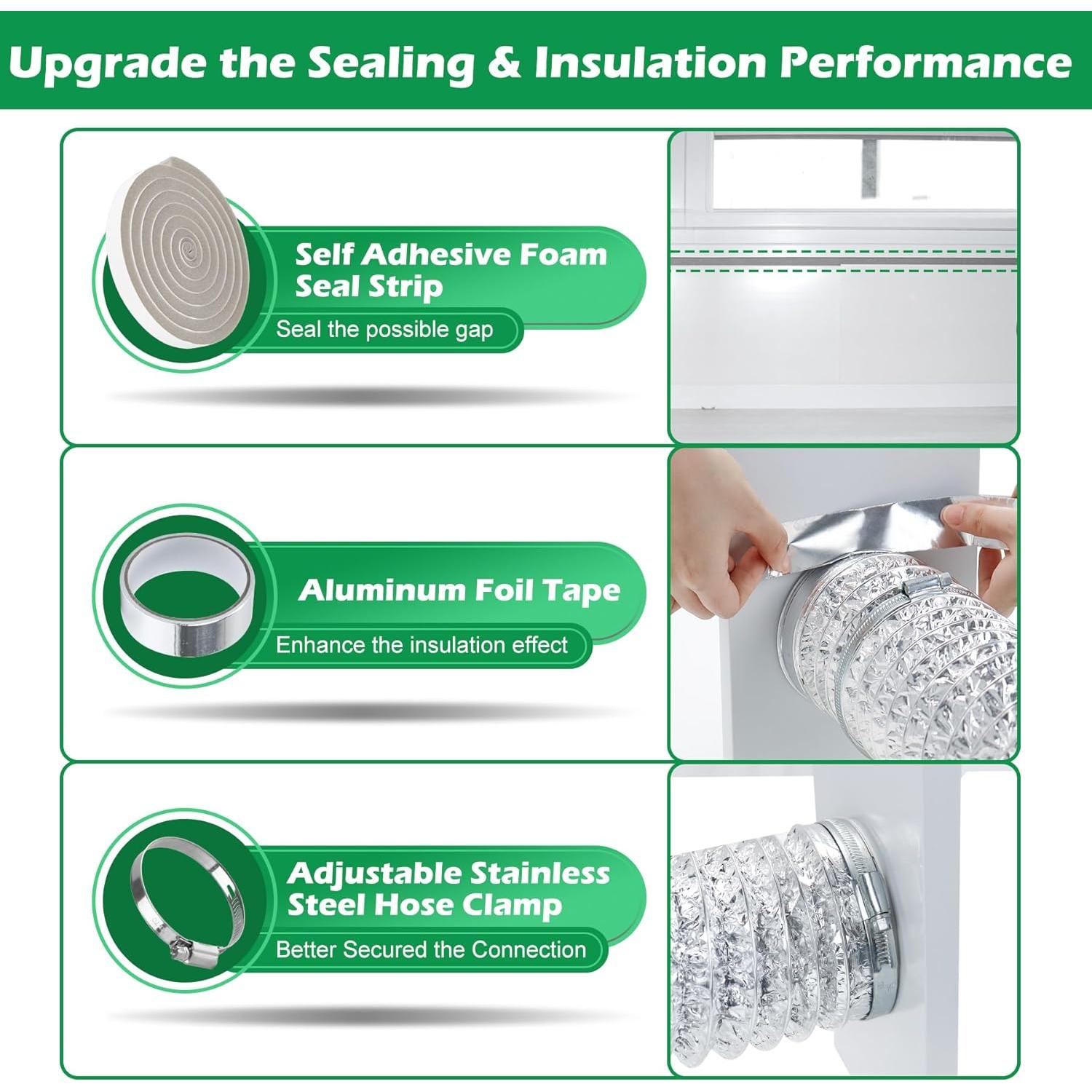 Upgrade the Sealing & Insulation Performance

Self Adhesive Foam Seal Strip

Seal the possible gap

Aluminum Foil Tape

Enhance the insulation effect

Adjustable Stainless Steel Hose Clamp

Better Secured the Connection