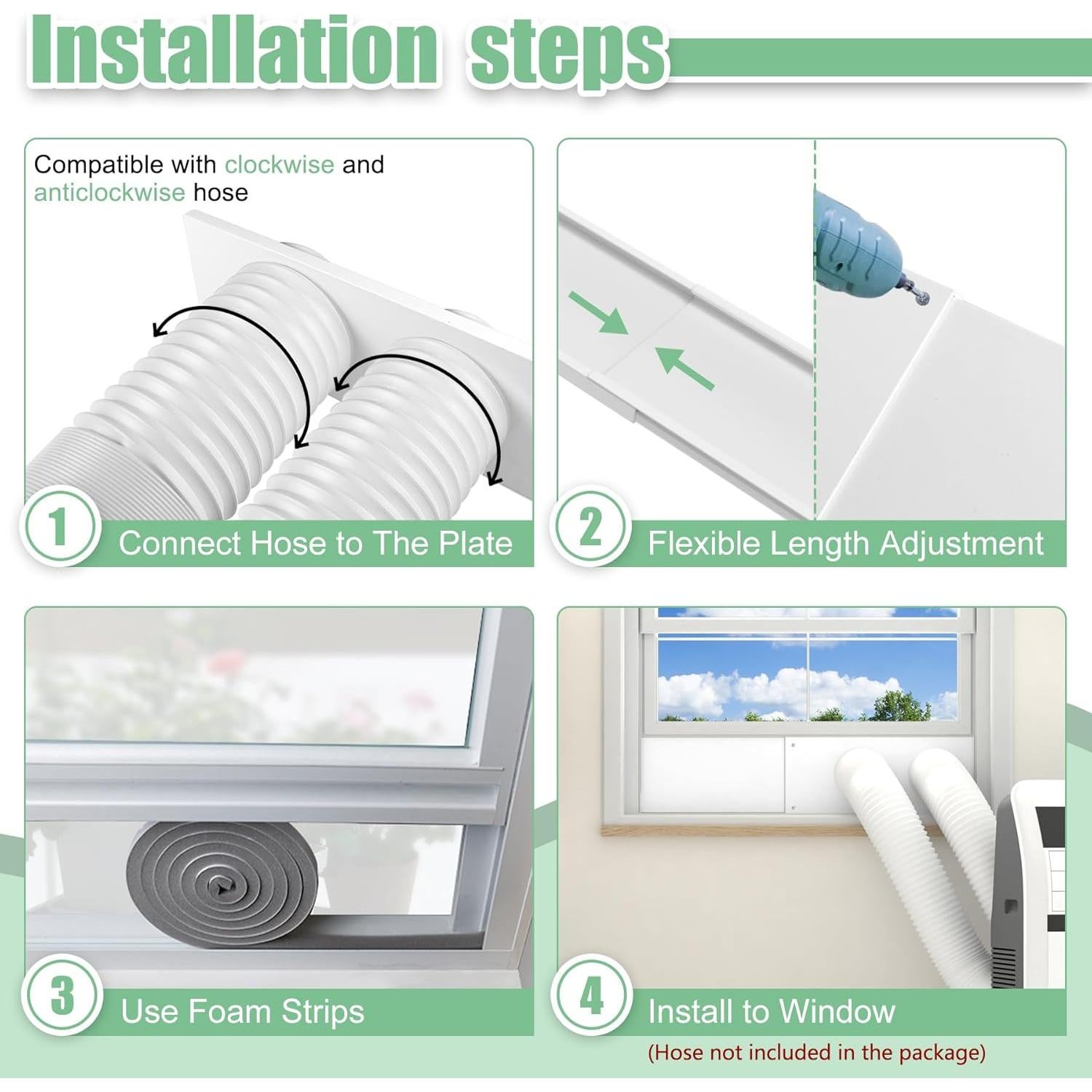 Installation steps

Compatible with clockwise and anticlockwise hose

1 Connect Hose to The Plate

2 Flexible Length Adjustment

3 Use Foam Strips

4 Install to Window

(Hose not included in the package)