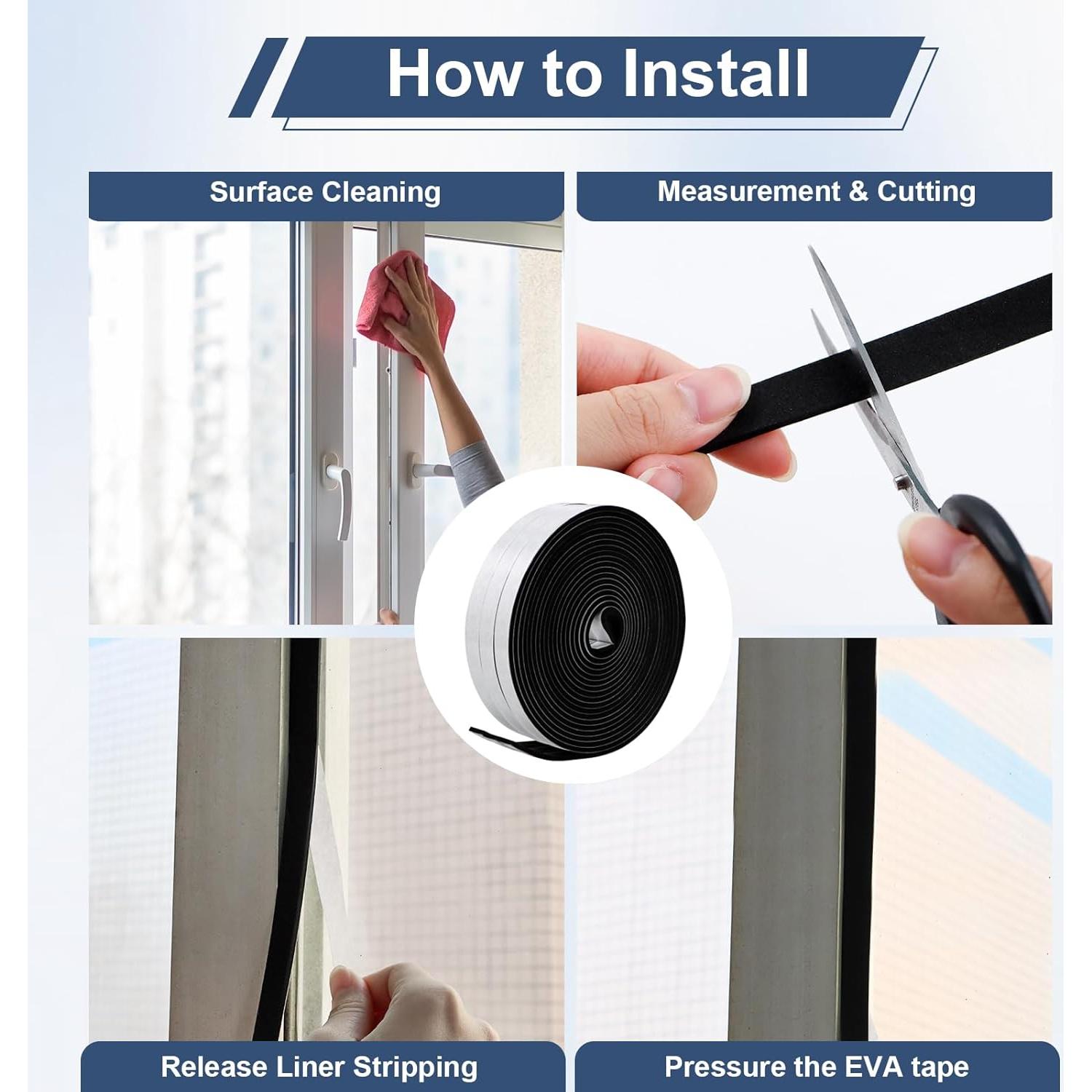 How to Install

Surface Cleaning

Measurement & Cutting

Release Liner Stripping

Pressure the EVA tape