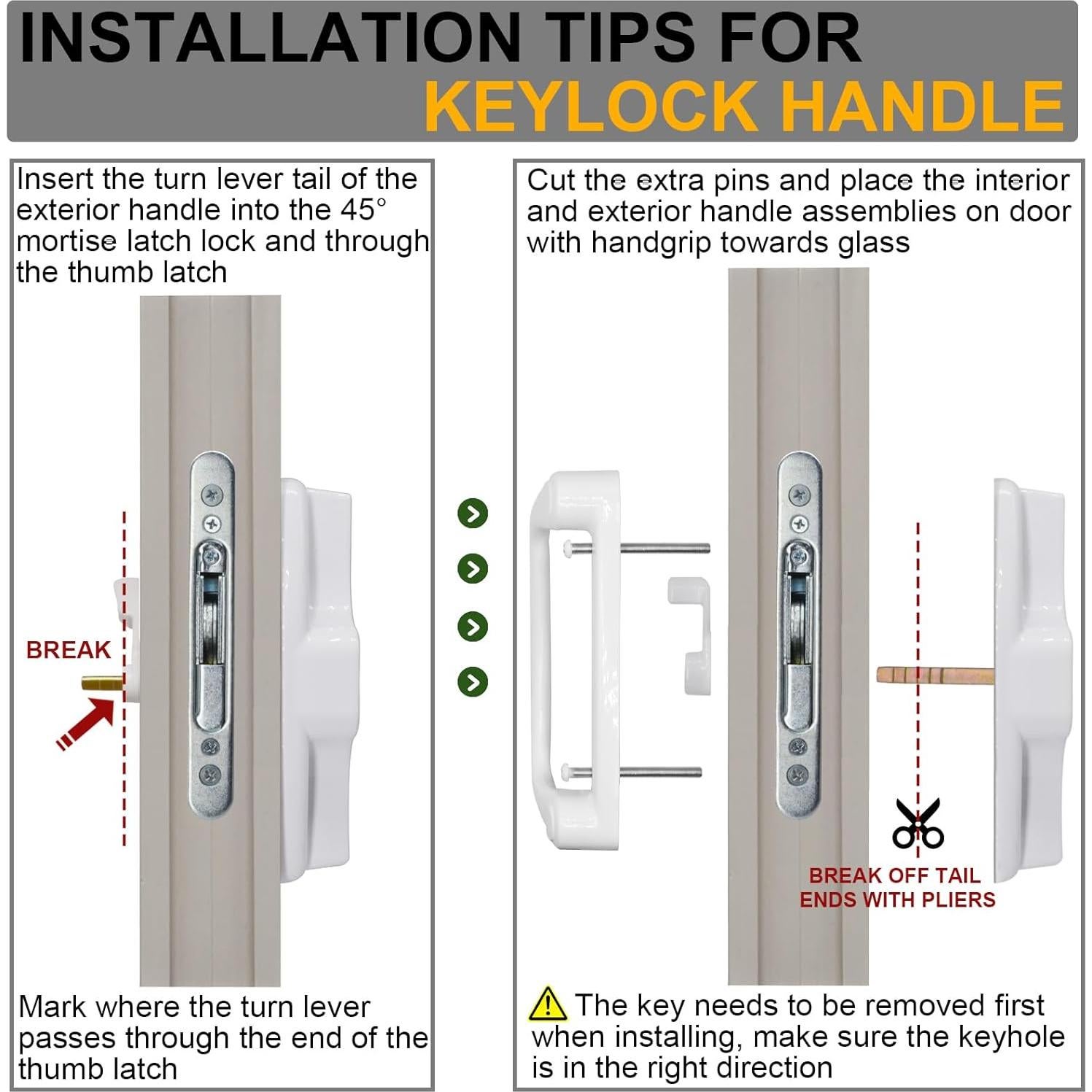 INSTALLATION TIPS FOR
KEYLOCK HANDLE

Insert the turn lever tail of the exterior handle into the 45° mortise latch lock and through the thumb latch

BREAK

Mark where the turn lever passes through the end of the thumb latch

Cut the extra pins and place the interior and exterior handle assemblies on door with handgrip towards glass

BREAK OFF TAIL ENDS WITH PLIERS

The key needs to be removed first when installing, make sure the keyhole is in the right direction