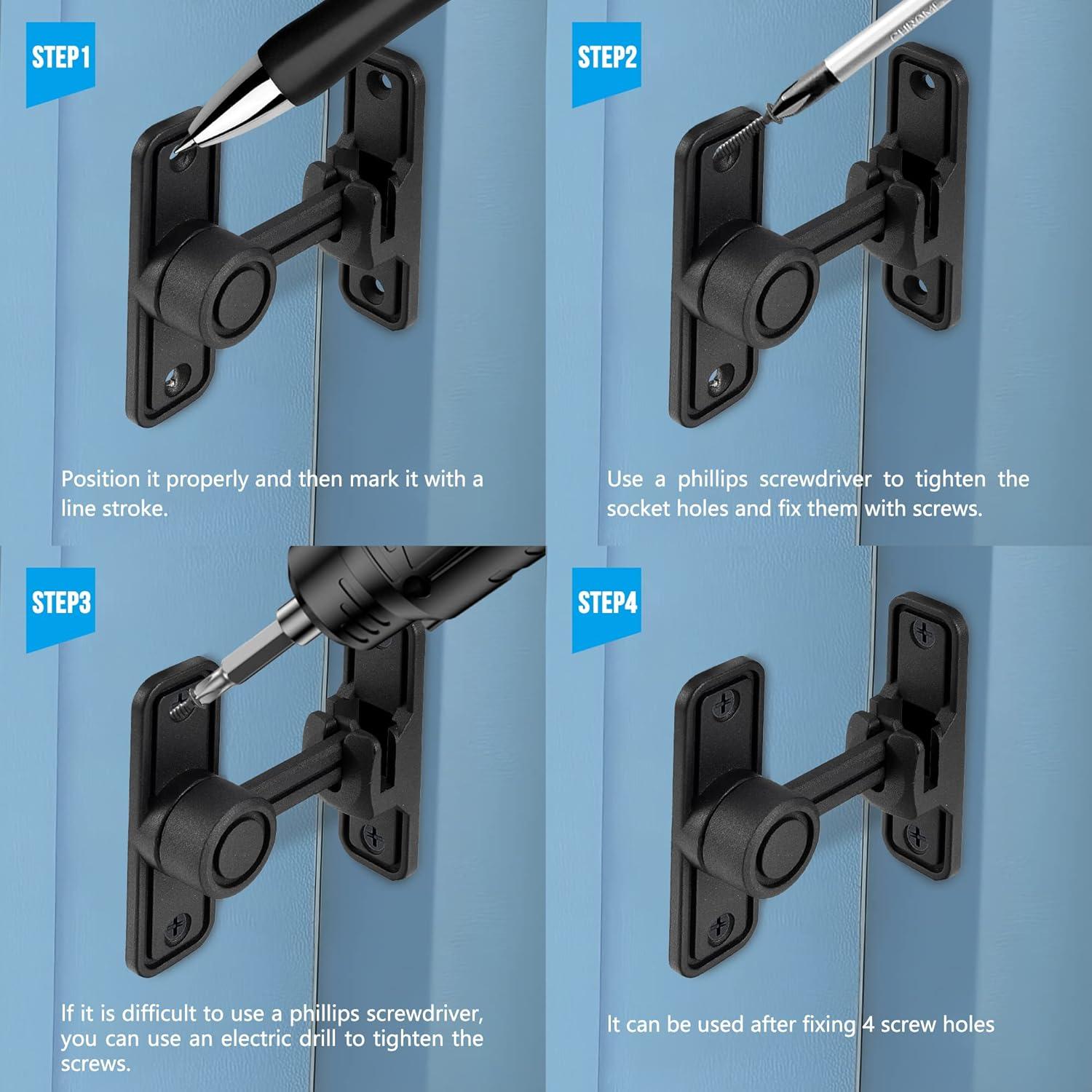 STEP1

Position it properly and then mark it with a line stroke.

STEP2

Use a phillips screwdriver to tighten the socket holes and fix them with screws.

STEP3

If it is difficult to use a phillips screwdriver, you can use an electric drill to tighten the screws.

STEP4

It can be used after fixing 4 screw holes