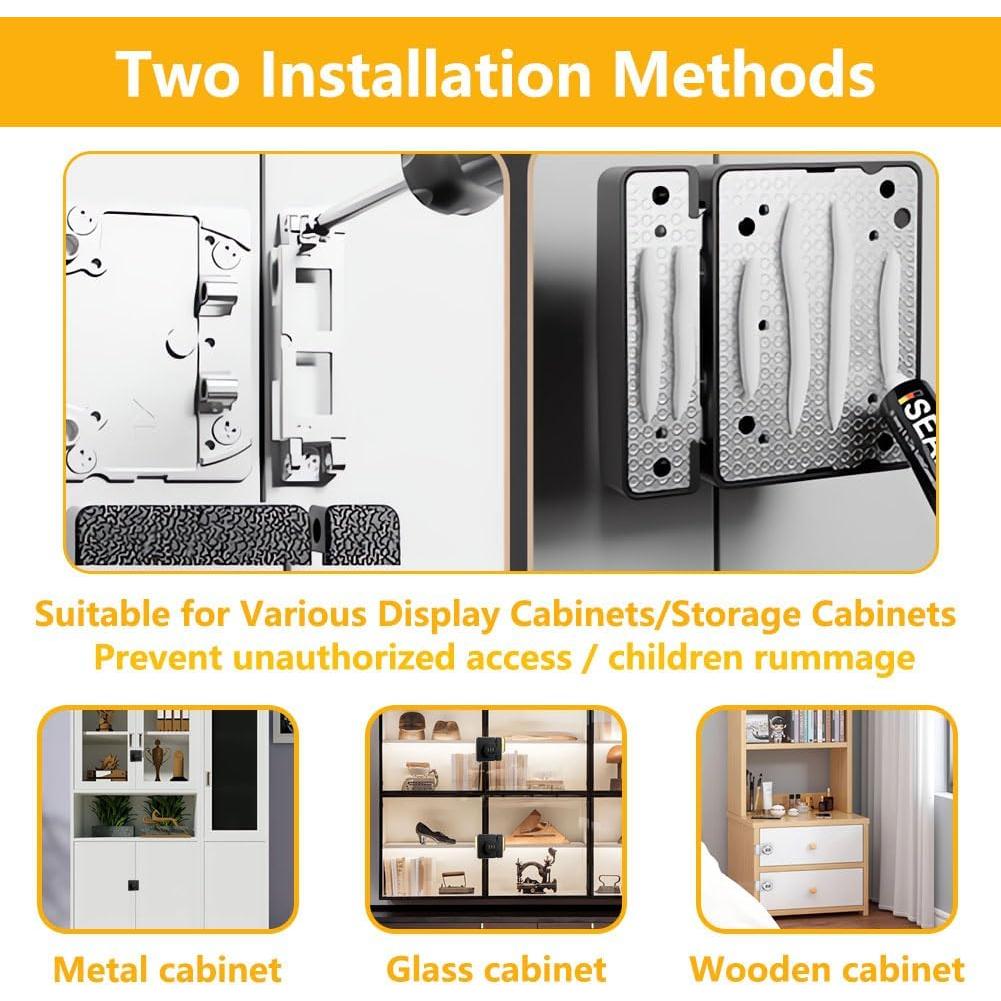 Two Installation Methods

SEA

Suitable for Various Display Cabinets/Storage Cabinets
Prevent unauthorized access / children rummage

Metal cabinet

Glass cabinet

Wooden cabinet