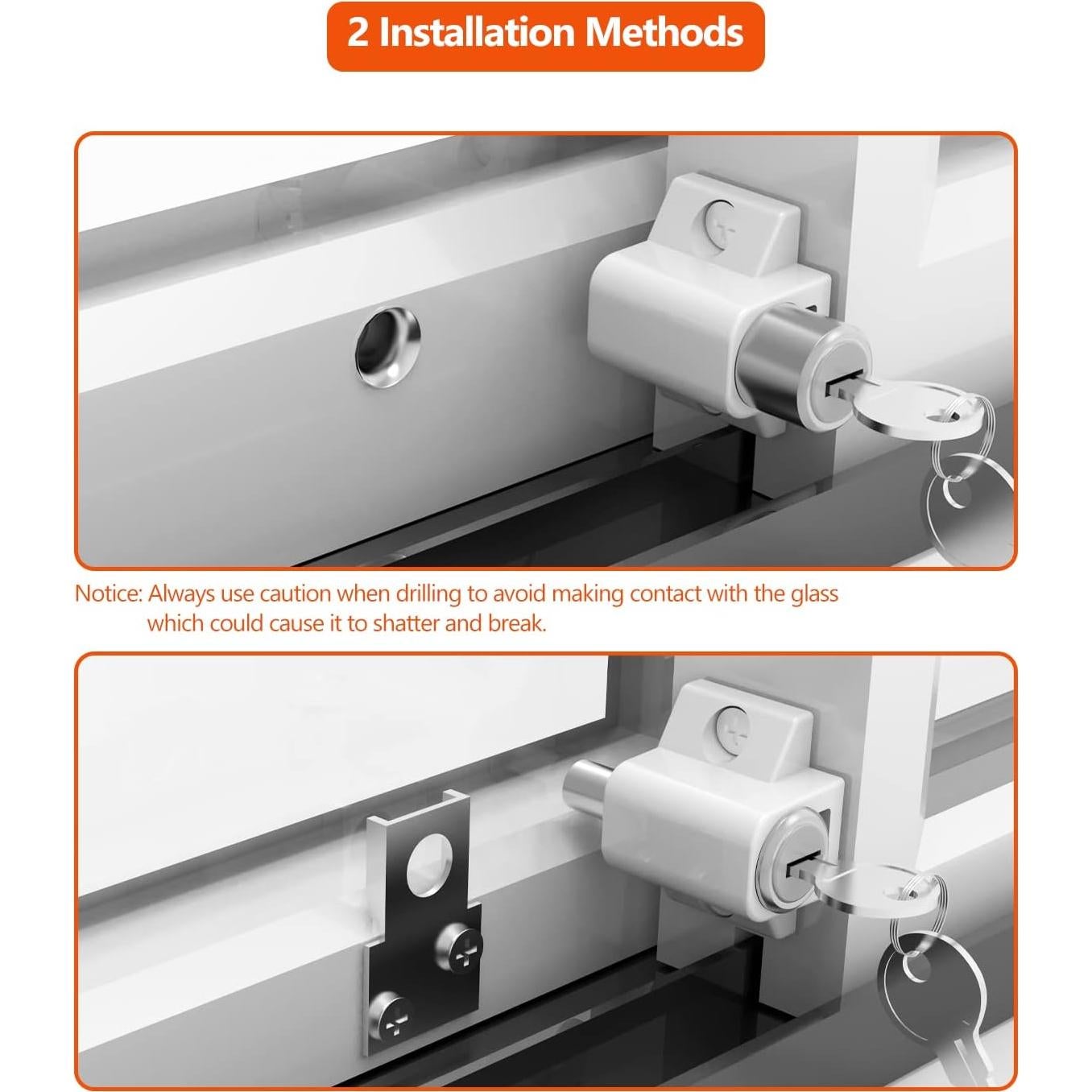 2 Installation Methods

Notice: Always use caution when drilling to avoid making contact with the glass which could cause it to shatter and break.