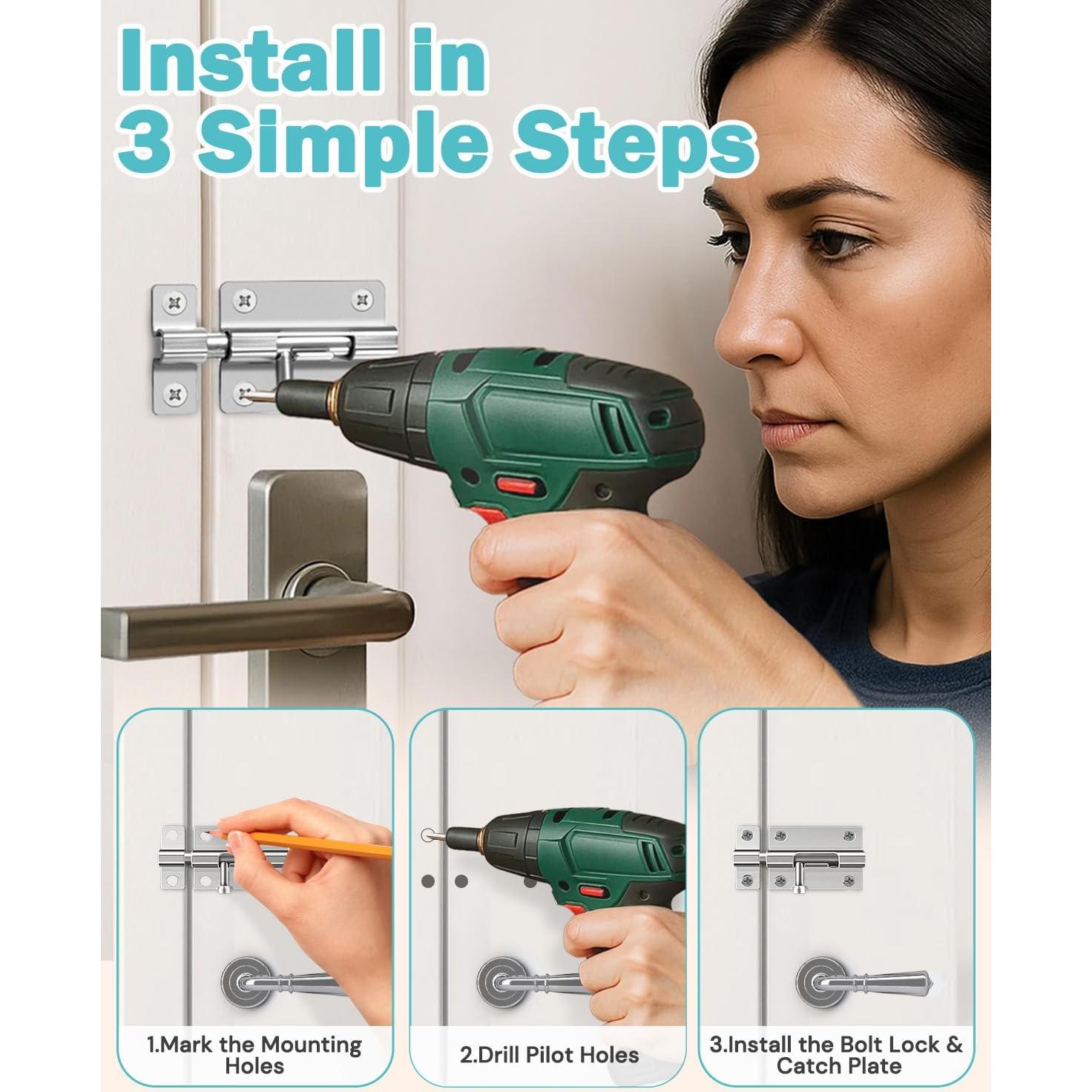 Install in 3 Simple Steps

1.Mark the Mounting Holes

2.Drill Pilot Holes

3.Install the Bolt Lock & Catch Plate