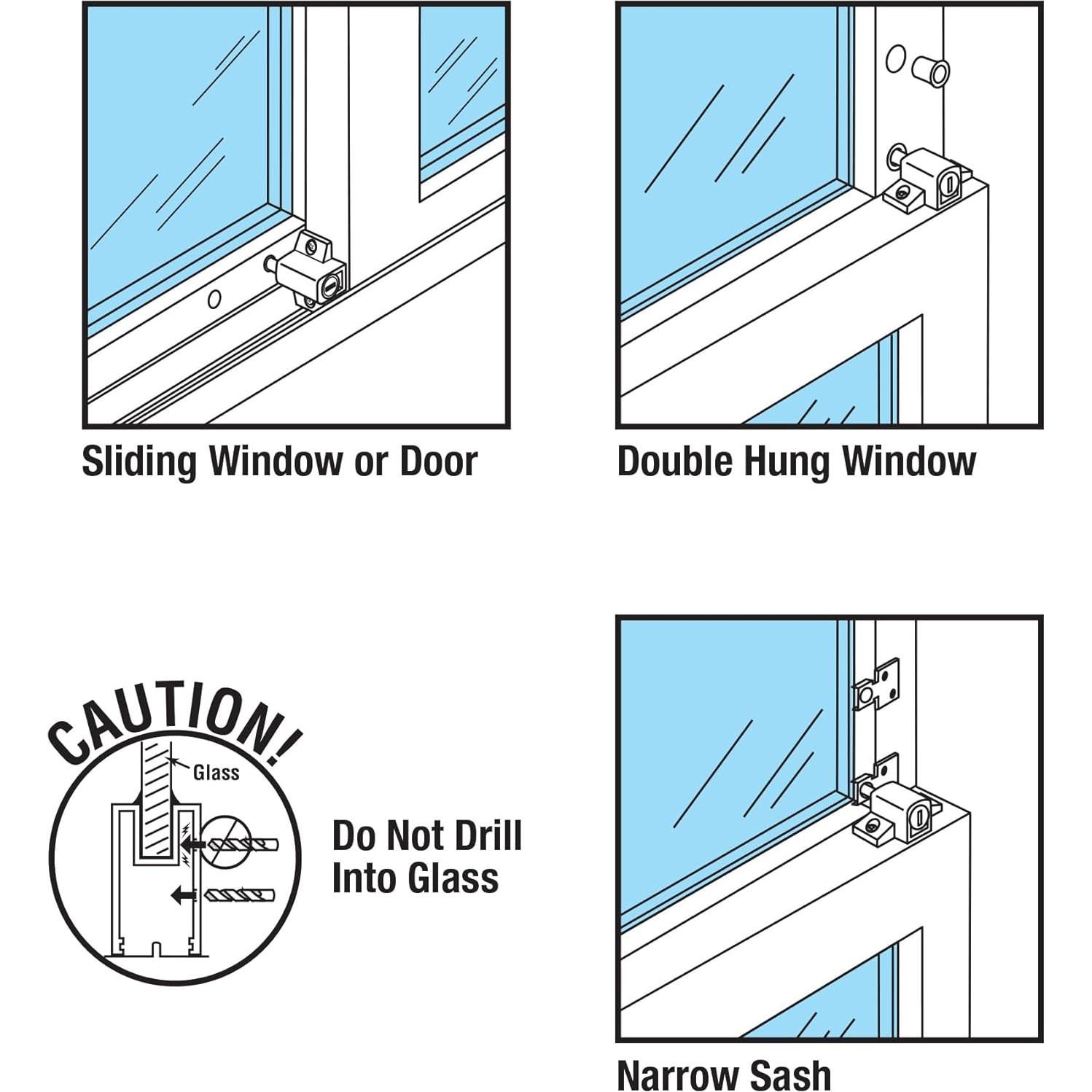 Sliding Window or Door

Double Hung Window

CAUTION!

Glass

Do Not Drill Into Glass

Narrow Sash