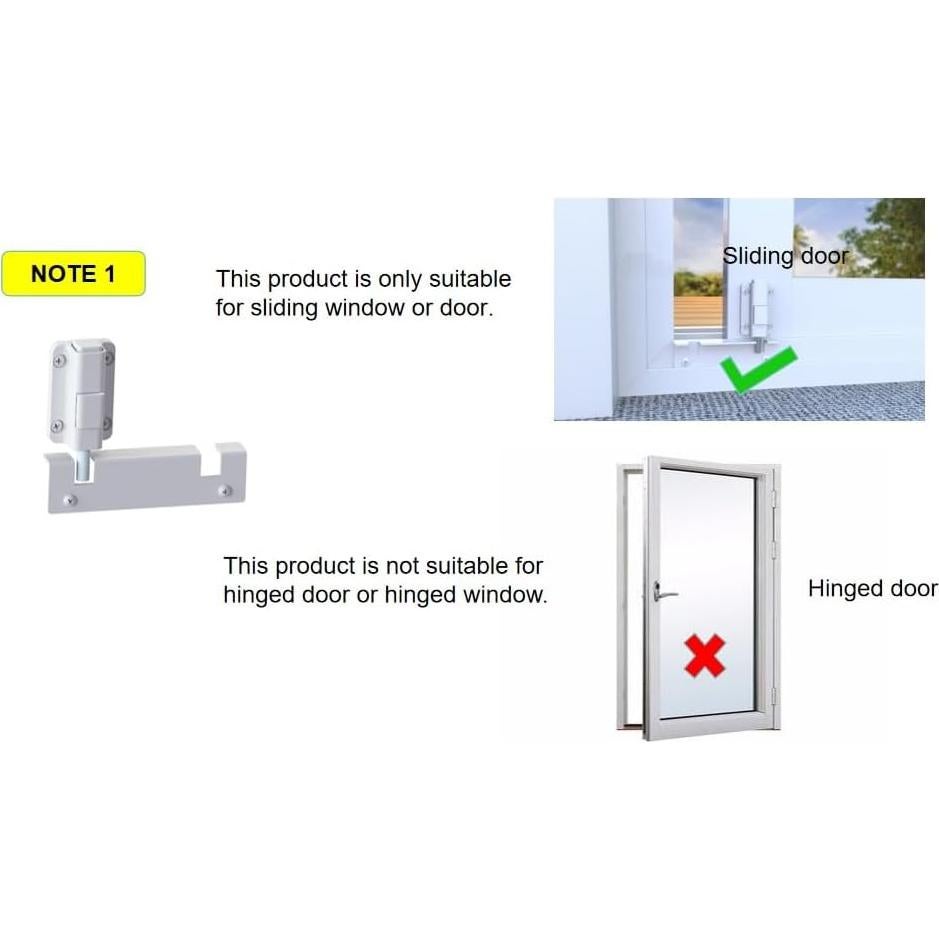 NOTE 1

This product is only suitable for sliding window or door.

Sliding door

This product is not suitable for hinged door or hinged window.

Hinged door