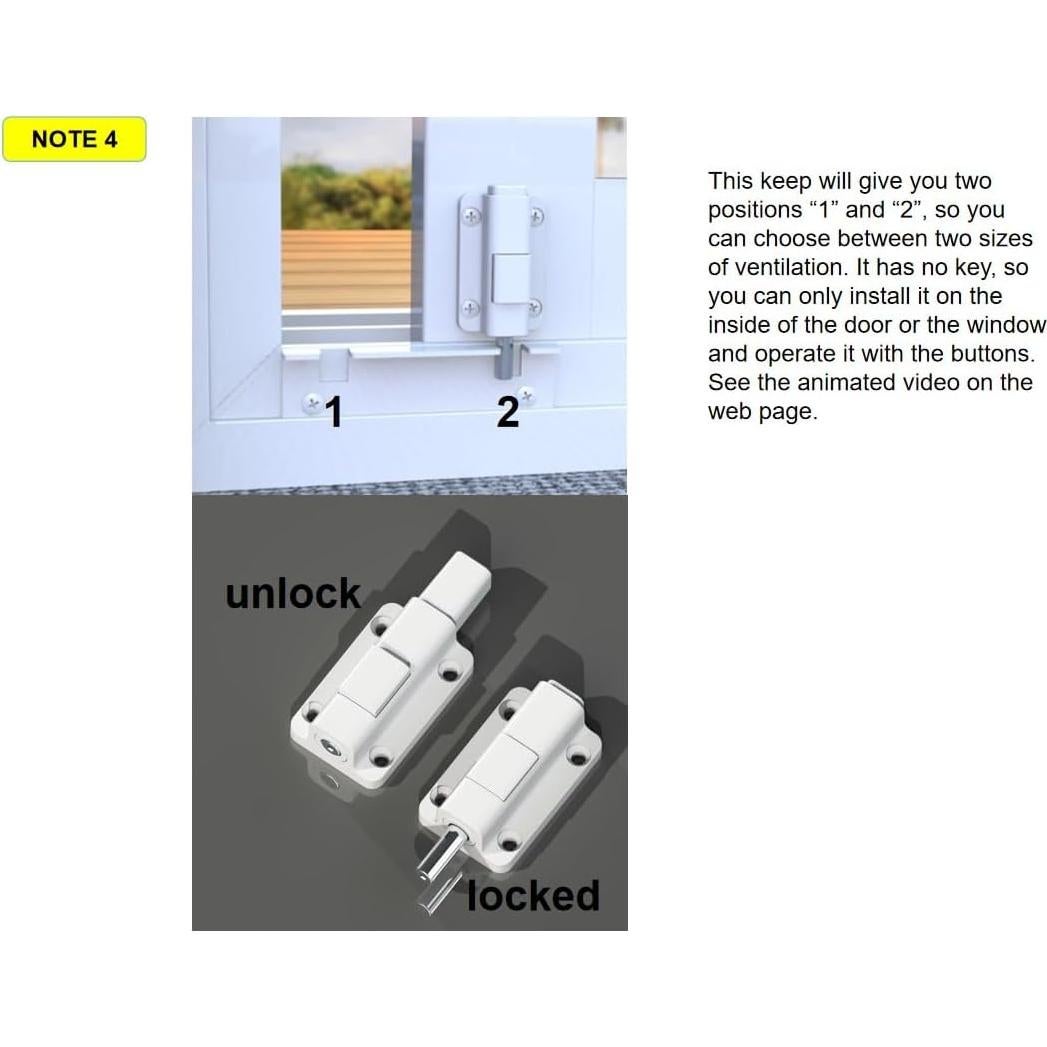 NOTE 4

1

2

unlock

locked

This keep will give you two positions “1” and “2”, so you can choose between two sizes of ventilation. It has no key, so you can only install it on the inside of the door or the window and operate it with the buttons. See the animated video on the web page.