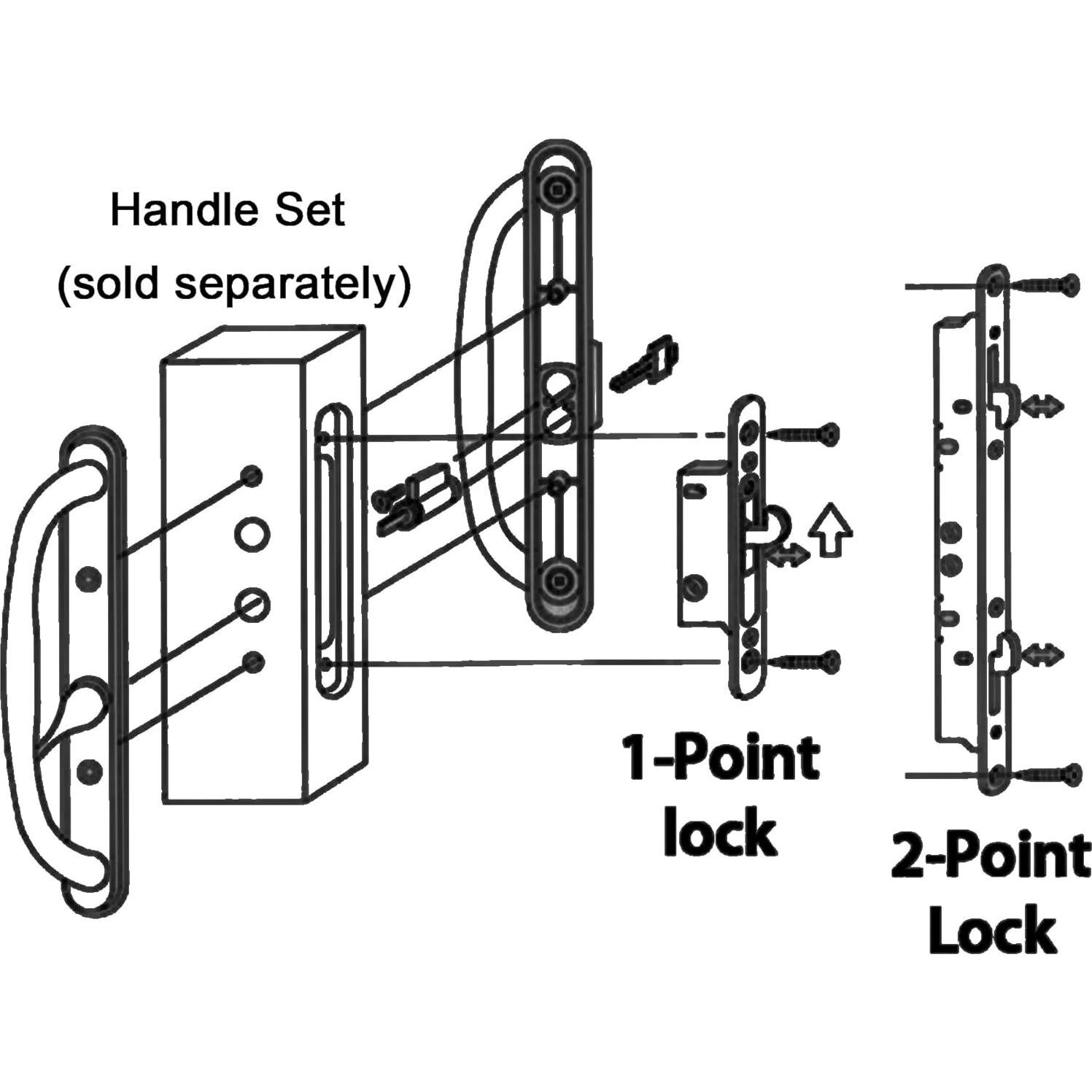 Handle Set
(sold separately)

1-Point
lock

2-Point
Lock