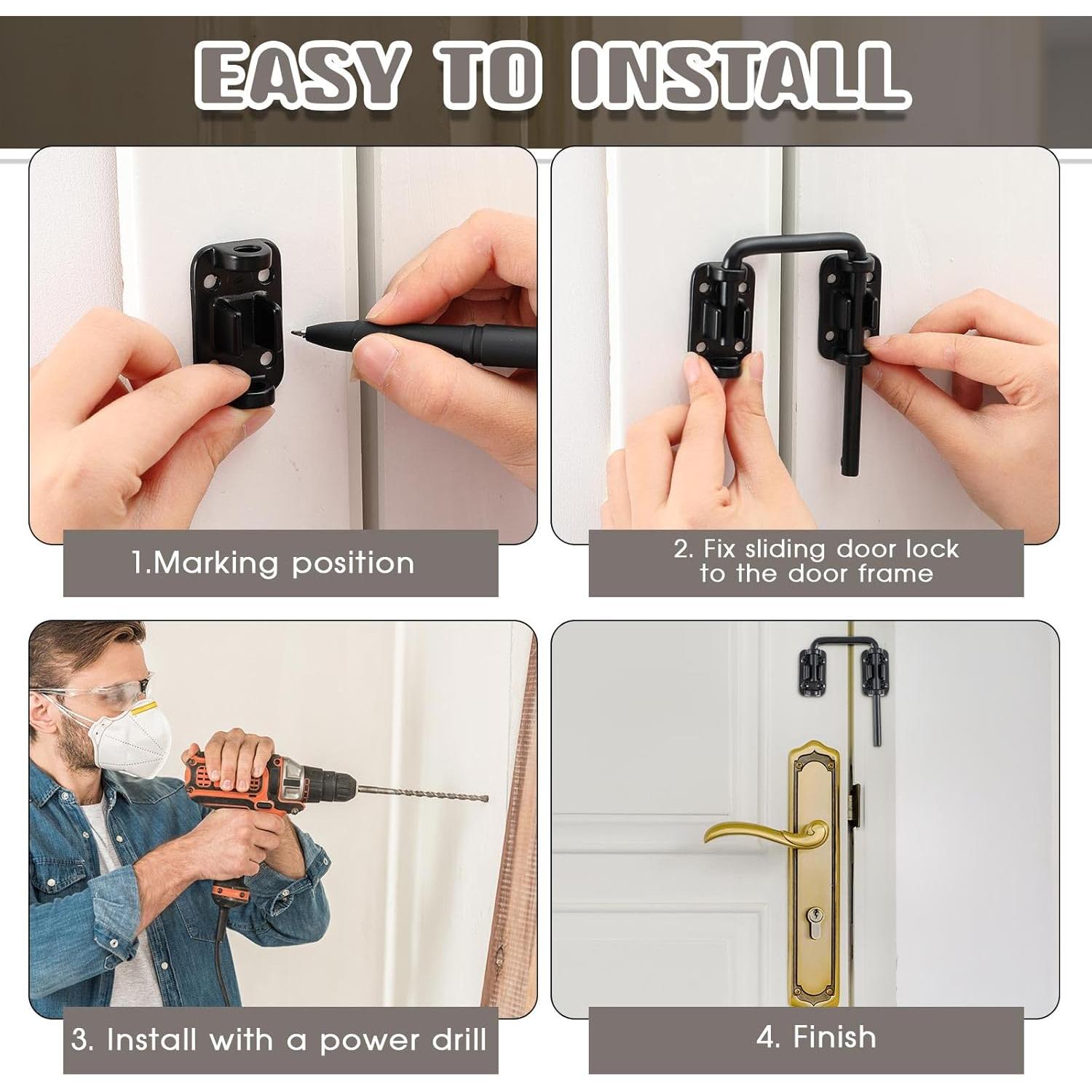 EASY TO INSTALL

1.Marking position

2. Fix sliding door lock to the door frame

3. Install with a power drill

4. Finish