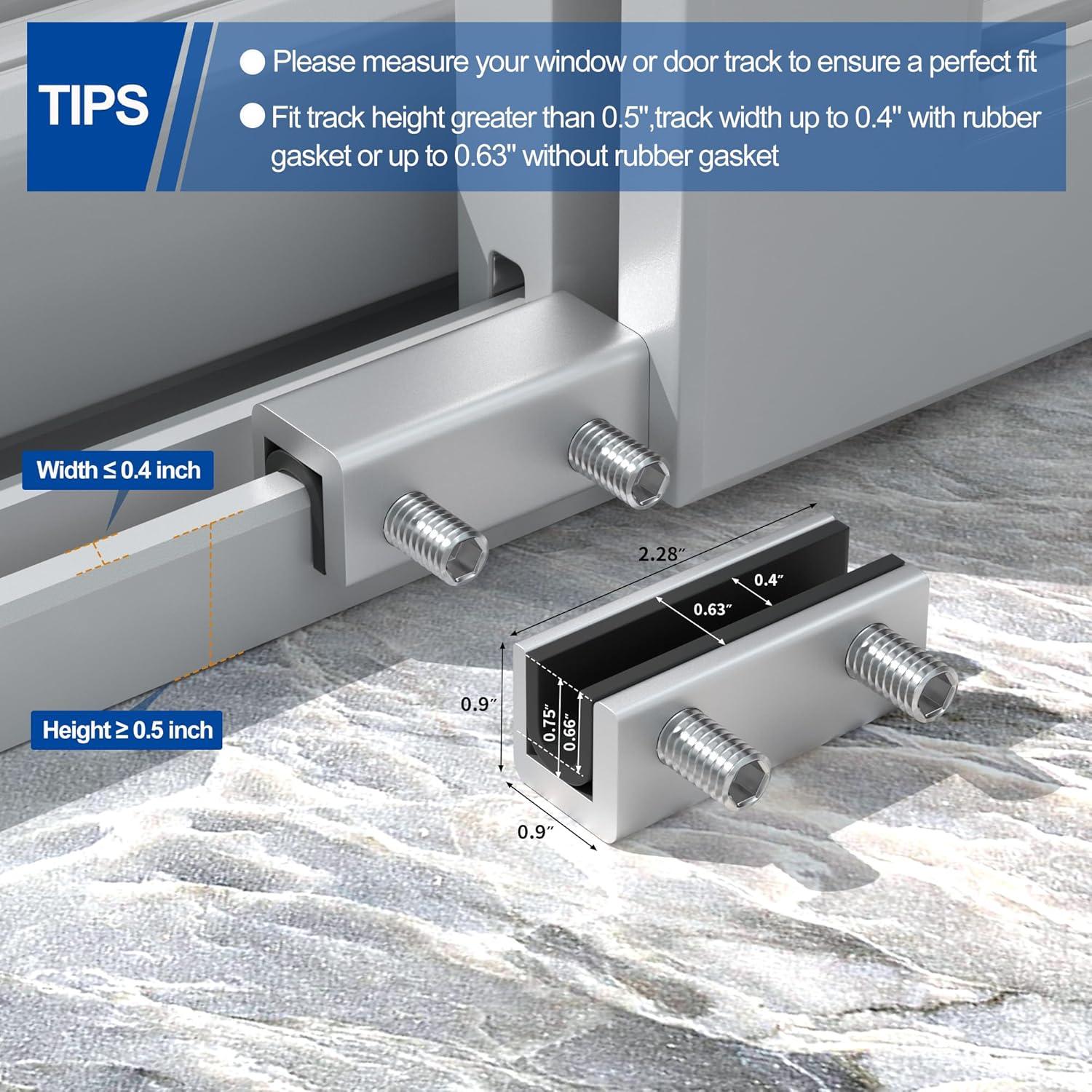 TIPS

● Please measure your window or door track to ensure a perfect fit

● Fit track height greater than 0.5",track width up to 0.4" with rubber gasket or up to 0.63" without rubber gasket

Width ≤ 0.4 inch

Height ≥ 0.5 inch

2.28″

0.4″

0.63″

0.9″

0.75″

0.66″

0.9″