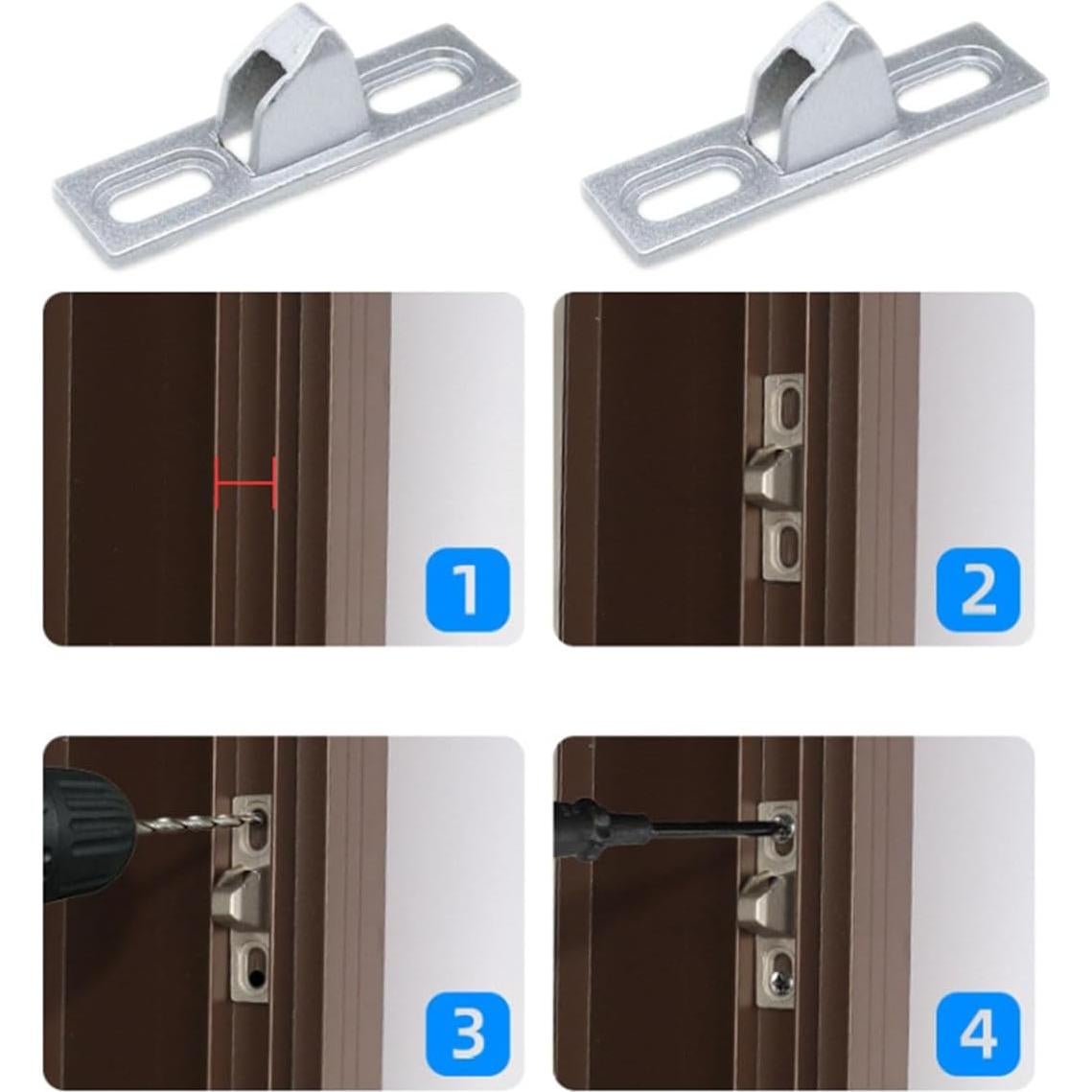 1

2

3

4