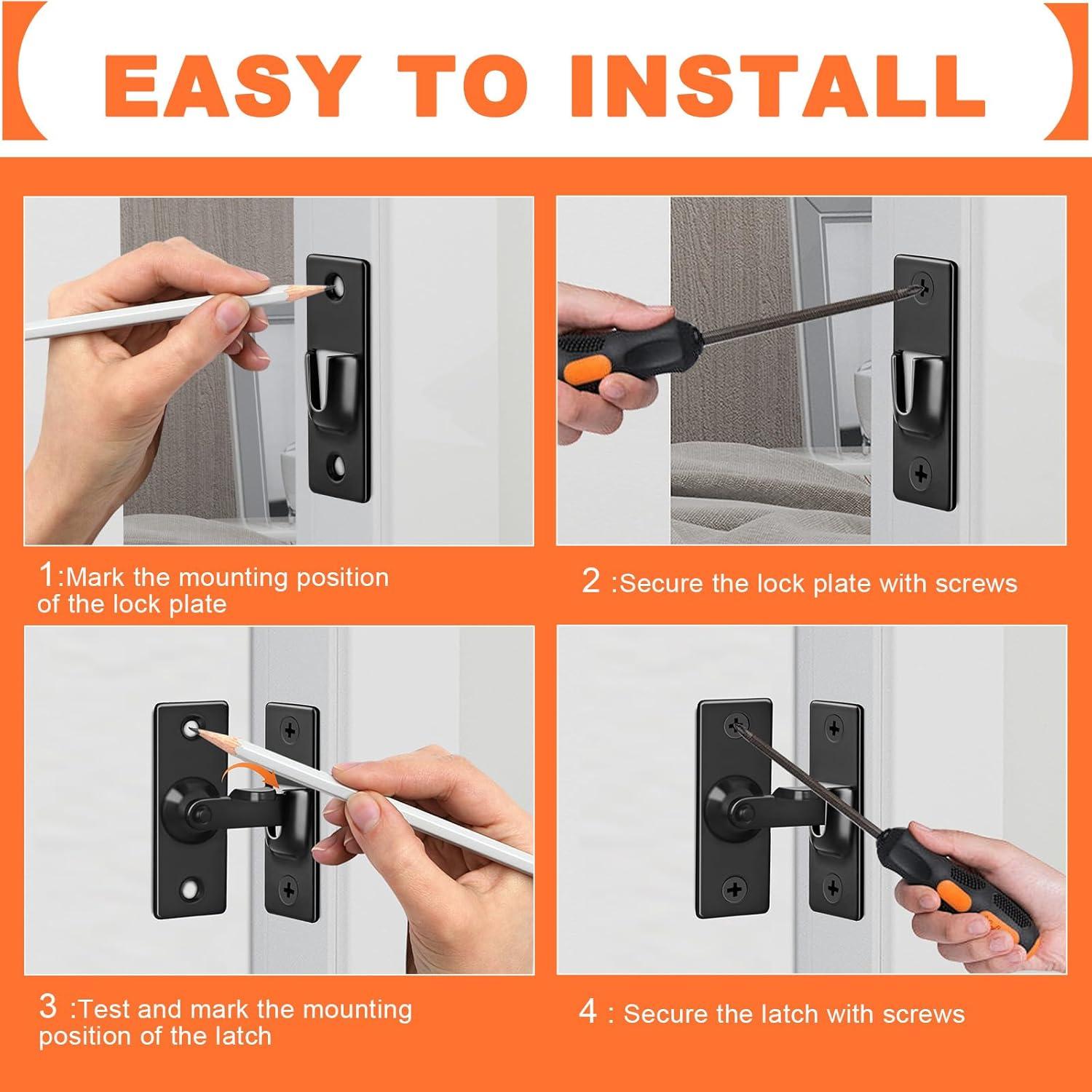 EASY TO INSTALL

1:Mark the mounting position of the lock plate

2 :Secure the lock plate with screws

3 :Test and mark the mounting position of the latch

4 : Secure the latch with screws