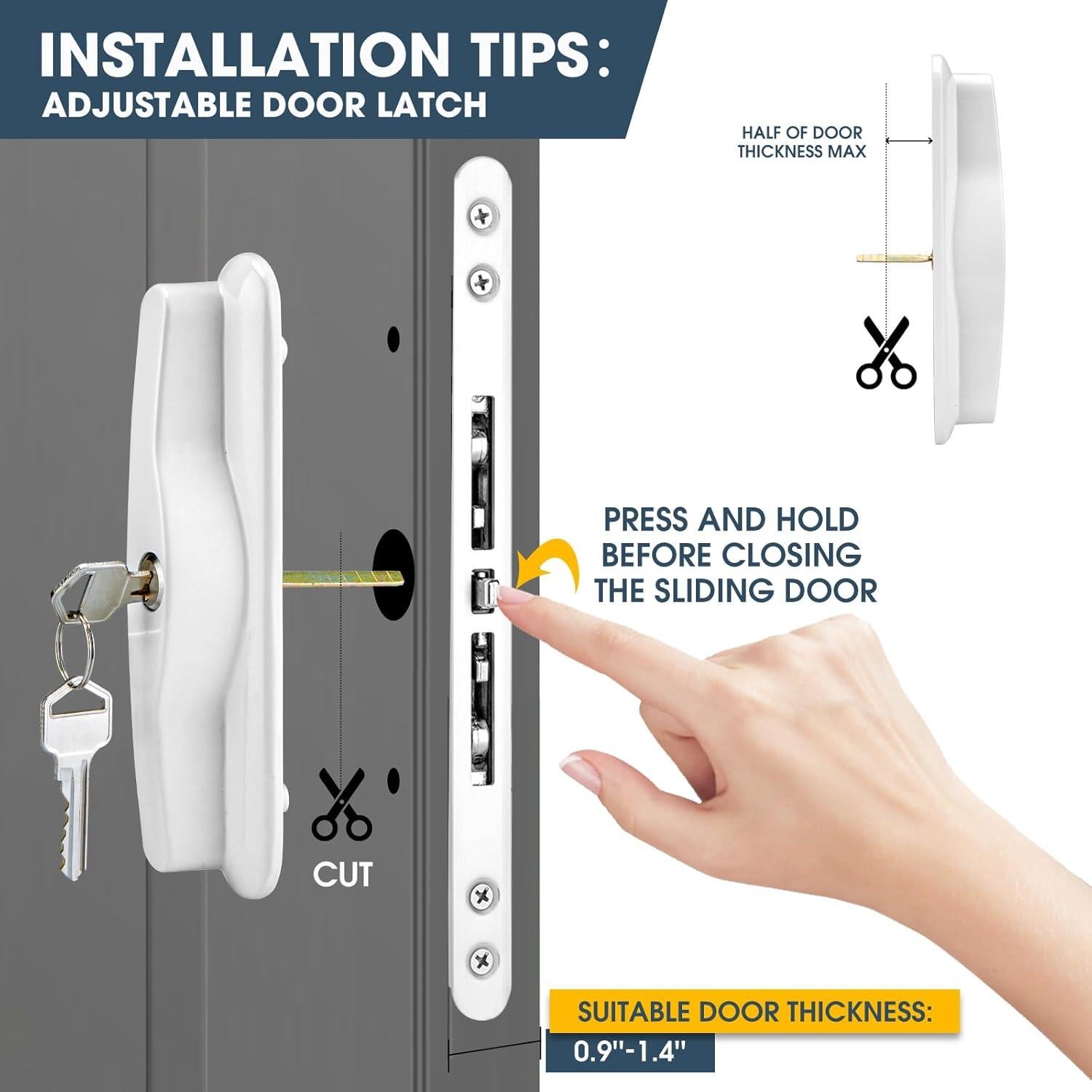 INSTALLATION TIPS:
ADJUSTABLE DOOR LATCH

HALF OF DOOR THICKNESS MAX

PRESS AND HOLD BEFORE CLOSING THE SLIDING DOOR

CUT

SUITABLE DOOR THICKNESS:
0.9"-1.4"