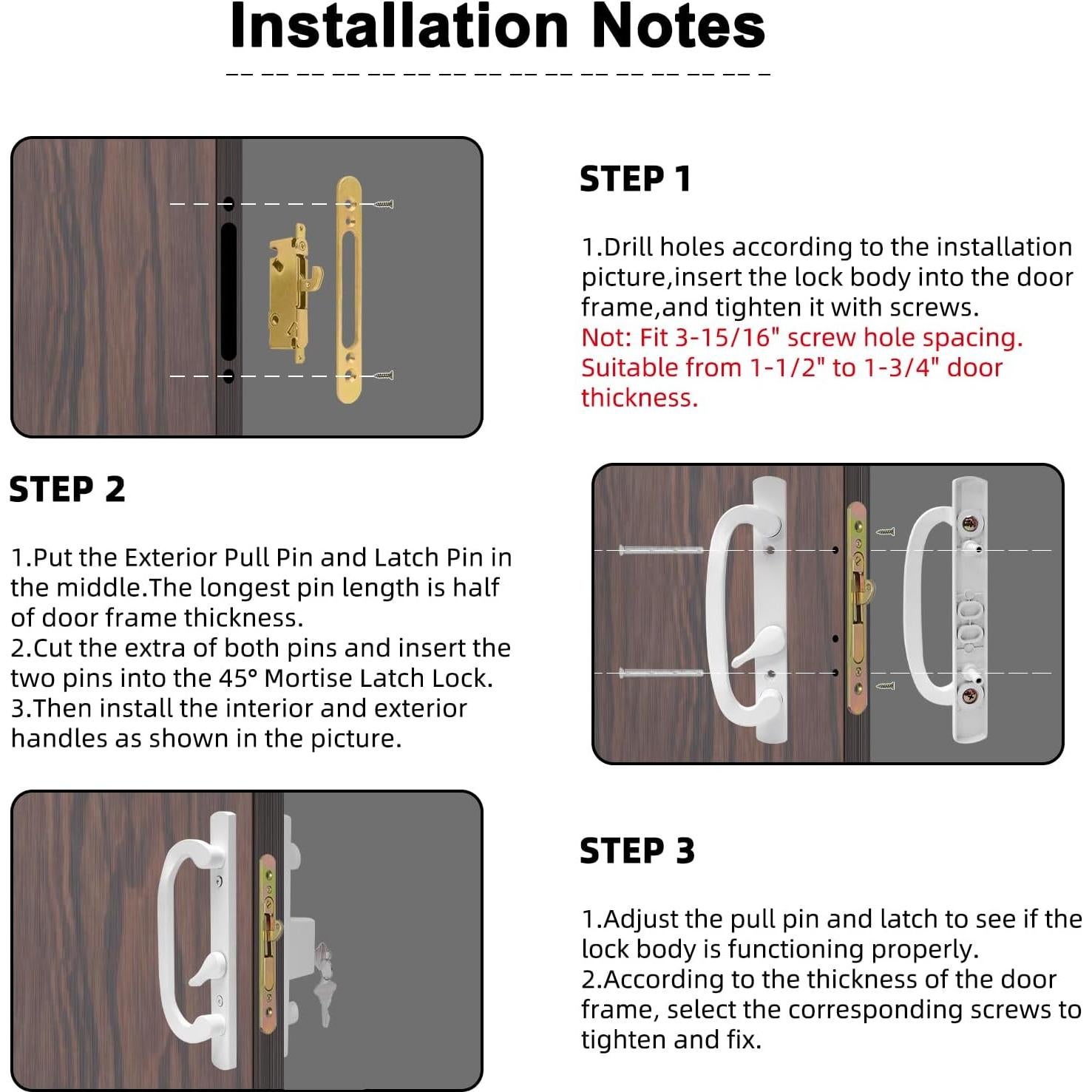 Installation Notes

STEP 1

1.Drill holes according to the installation picture,insert the lock body into the door frame,and tighten it with screws.
Not: Fit 3-15/16" screw hole spacing. Suitable from 1-1/2" to 1-3/4" door thickness.

STEP 2

1.Put the Exterior Pull Pin and Latch Pin in the middle.The longest pin length is half of door frame thickness.
2.Cut the extra of both pins and insert the two pins into the 45° Mortise Latch Lock.
3.Then install the interior and exterior handles as shown in the picture.

STEP 3

1.Adjust the pull pin and latch to see if the lock body is functioning properly.
2.According to the thickness of the door frame, select the corresponding screws to tighten and fix.