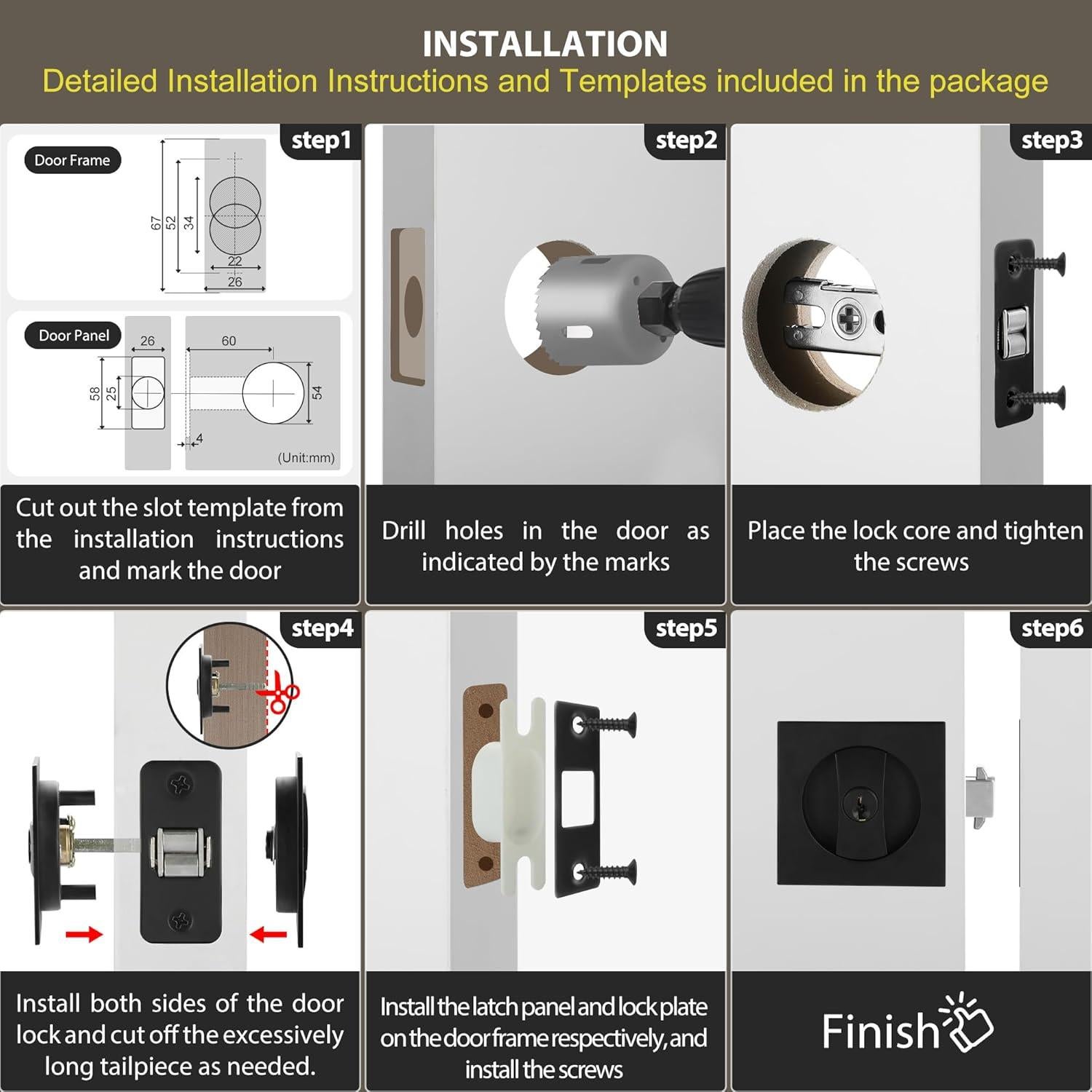 INSTALLATION
Detailed Installation Instructions and Templates included in the package

step1
Door Frame
67
52
34
22
26
Door Panel
26
60
58
25
54
4
(Unit:mm)
Cut out the slot template from the installation instructions and mark the door

step2
Drill holes in the door as indicated by the marks

step3
Place the lock core and tighten the screws

step4
Install both sides of the door lock and cut off the excessively long tailpiece as needed.

step5
Install the latch panel and lock plate on the door frame respectively, and install the screws

step6
Finish