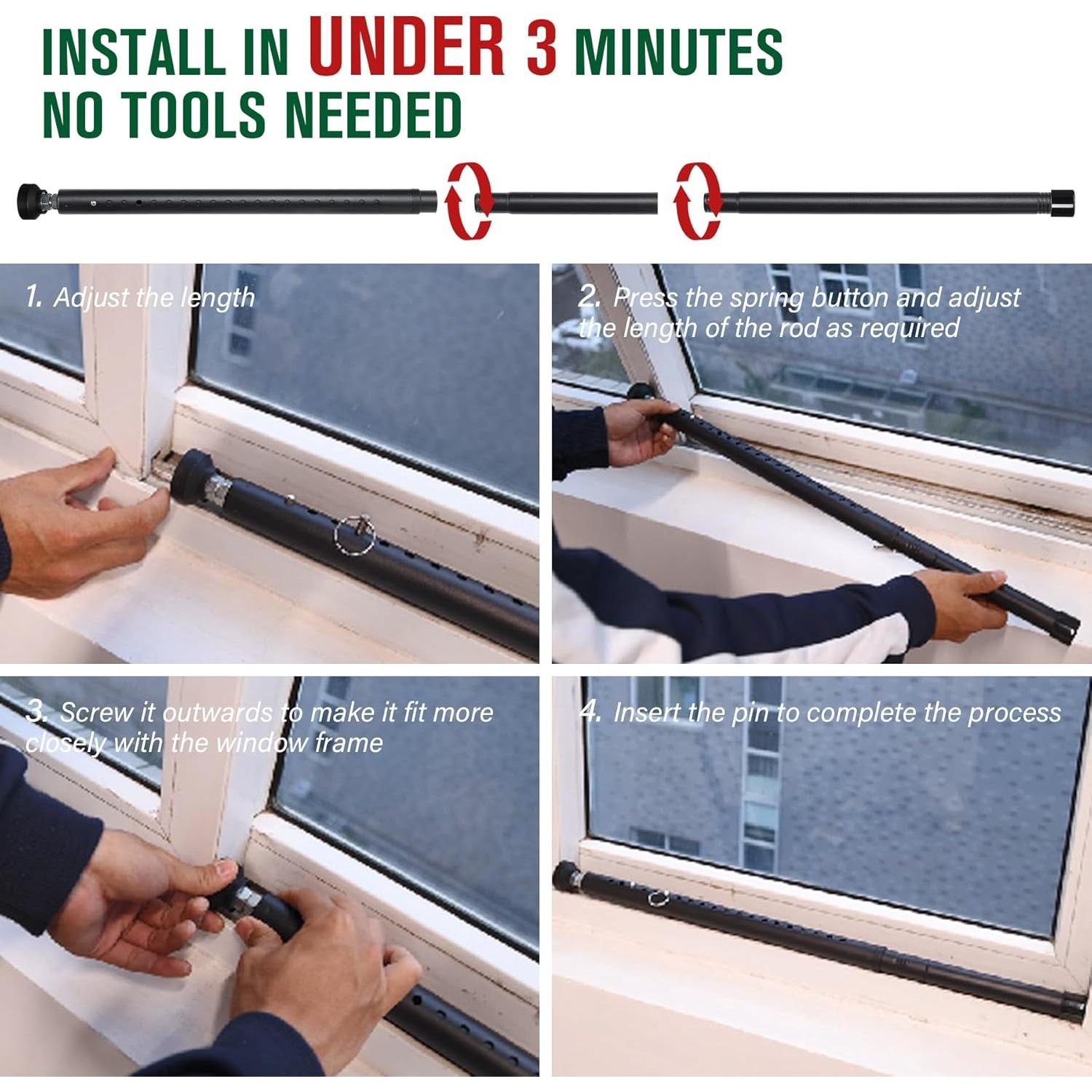 INSTALL IN UNDER 3 MINUTES
NO TOOLS NEEDED

1. Adjust the length

2. Press the spring button and adjust the length of the rod as required

3. Screw it outwards to make it fit more closely with the window frame

4. Insert the pin to complete the process