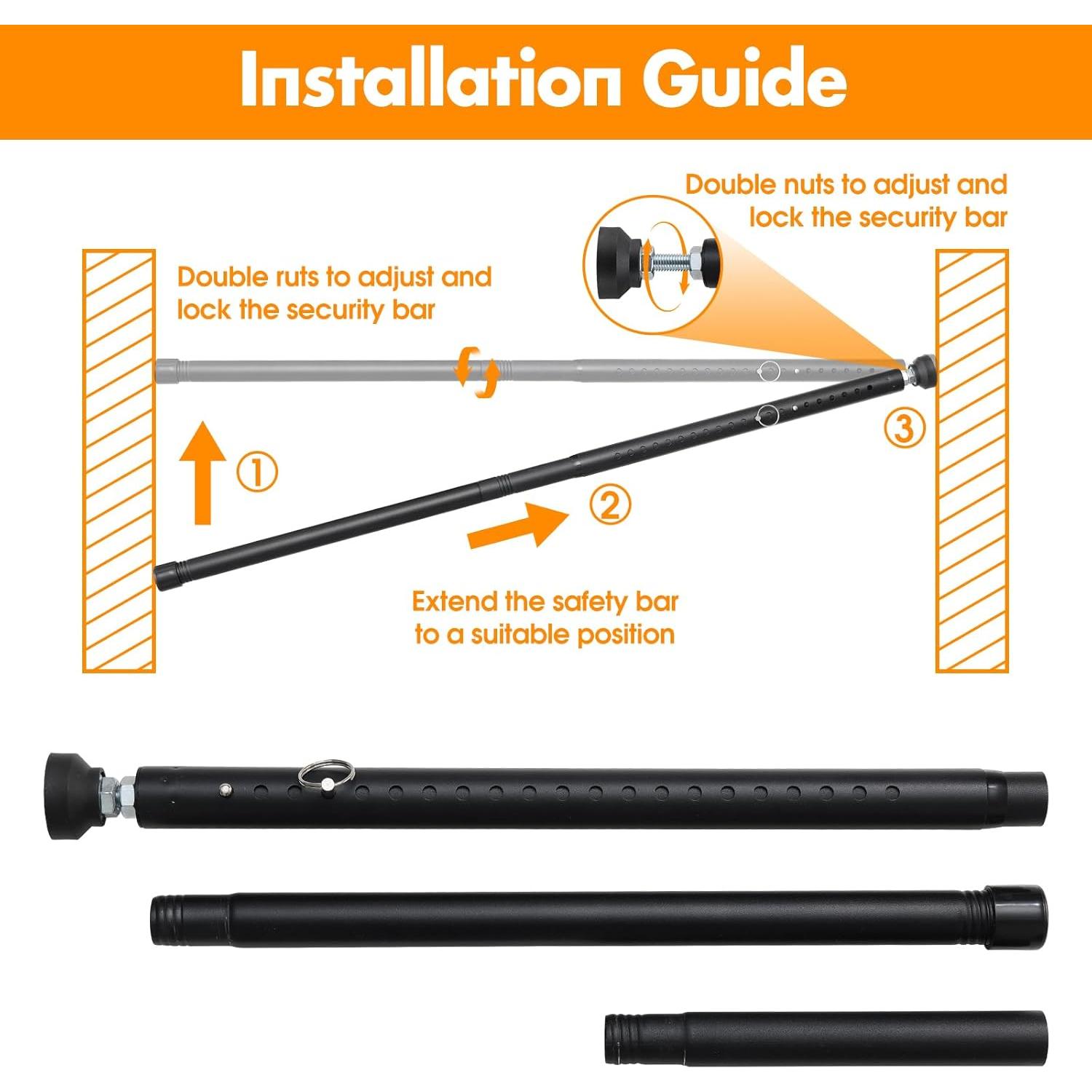 Installation Guide

Double nuts to adjust and lock the security bar

Double ruts to adjust and lock the security bar

①

②

③

Extend the safety bar to a suitable position